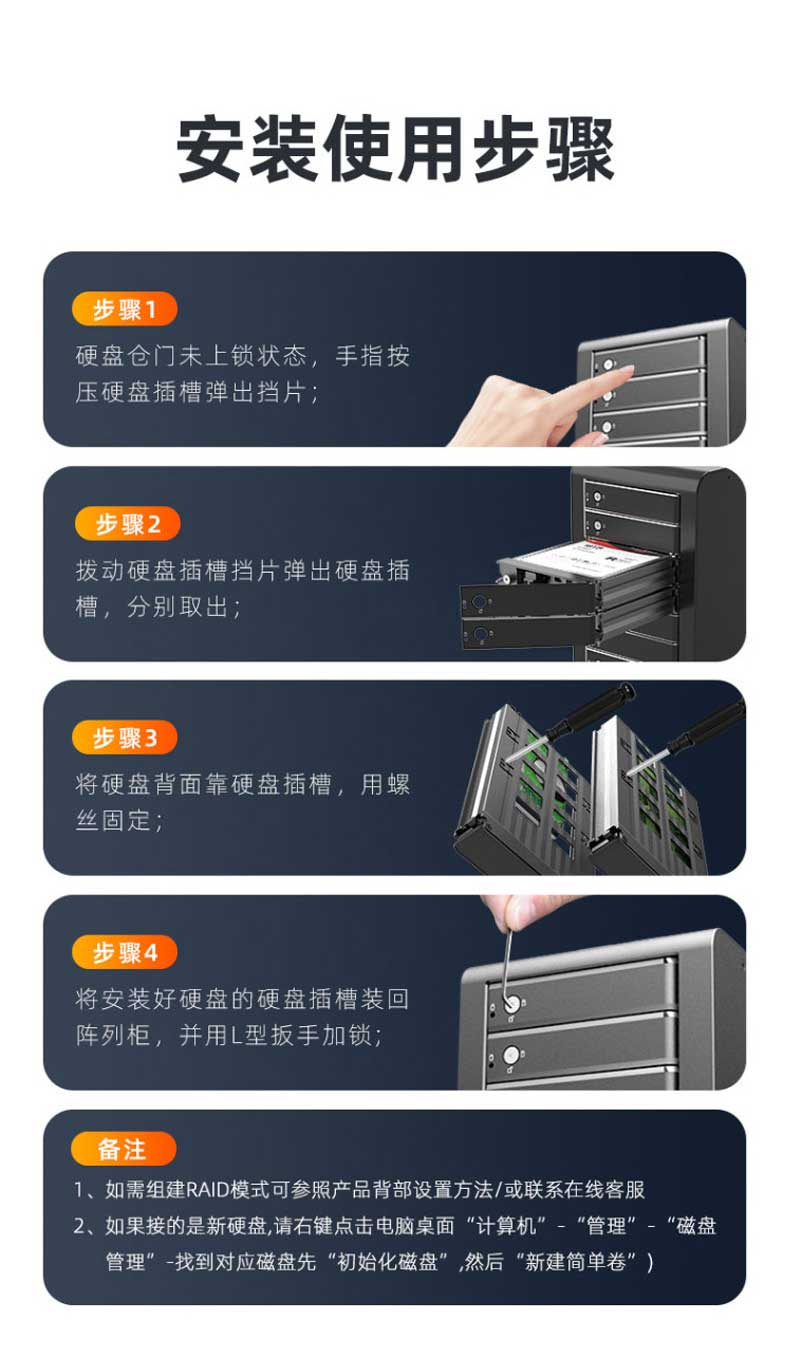 安装使用步骤

步骤1
硬盘仓门未上锁状态，手指按压硬盘插槽弹出挡片；

步骤2
拨动硬盘插槽挡片弹出硬盘插槽，分别取出；

步骤3
将硬盘背面靠硬盘插槽，用螺丝固定；

步骤4
将安装好硬盘的硬盘插槽装回阵列柜，并用L型扳手加锁；

备注
1、如需组建RAID模式可参照产品背部设置方法/或联系在线客服
2、如果接的是新硬盘,请右键点击电脑桌面“计算机”-“管理”-“磁盘管理”-找到对应磁盘先“初始化磁盘”,然后“新建简单卷”)