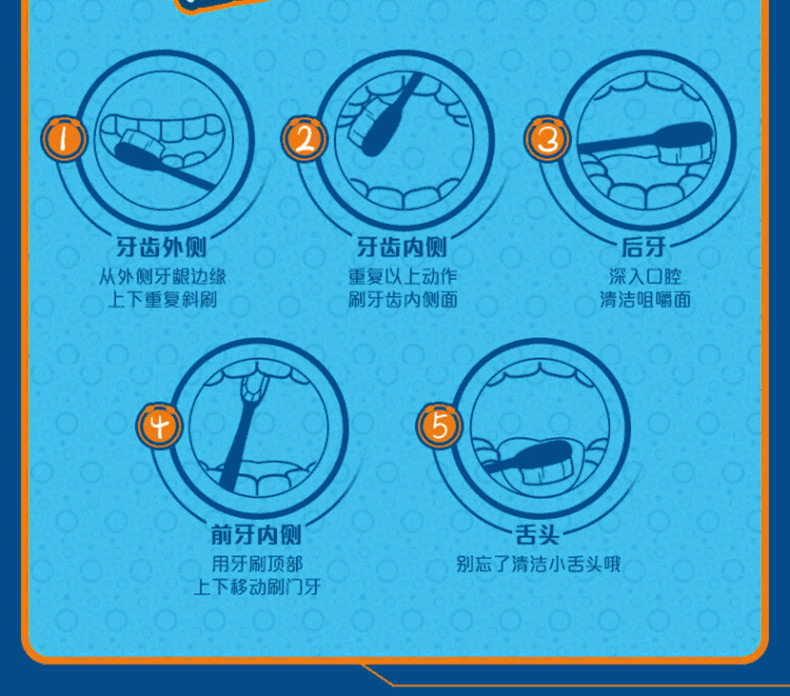 1
牙齿外侧
从外侧牙龈边缘
上下重复斜刷

2
牙齿内侧
重复以上动作
刷牙齿内侧面

3
后牙
深入口腔
清洁咀嚼面

4
前牙内侧
用牙刷顶部
上下移动刷门牙

5
舌头
别忘了清洁小舌头哦