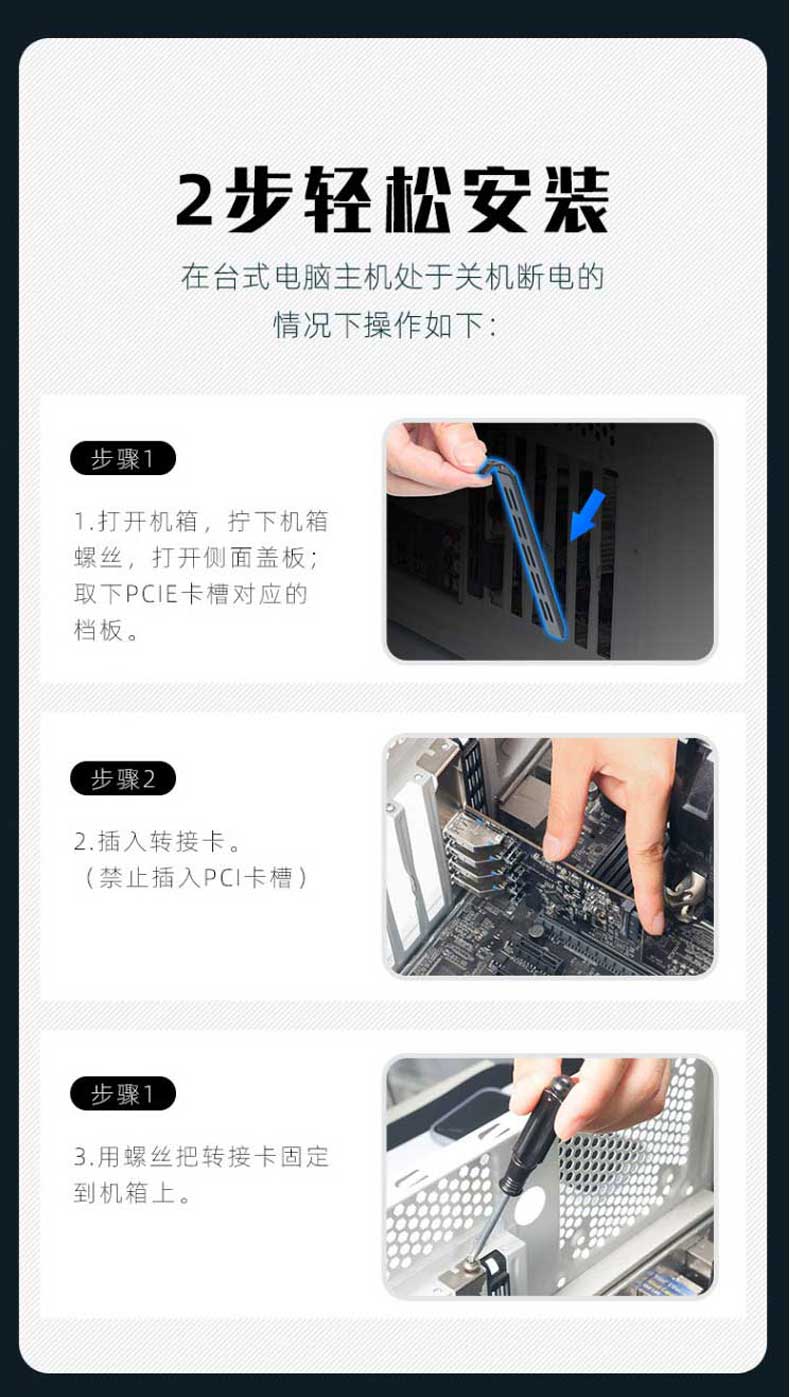 2步轻松安装

在台式电脑主机处于关机断电的情况下操作如下：

步骤1

1.打开机箱，拧下机箱螺丝，打开侧面盖板；取下PCIE卡槽对应的档板。

步骤2

2.插入转接卡。
（禁止插入PCI卡槽）

步骤1

3.用螺丝把转接卡固定到机箱上。