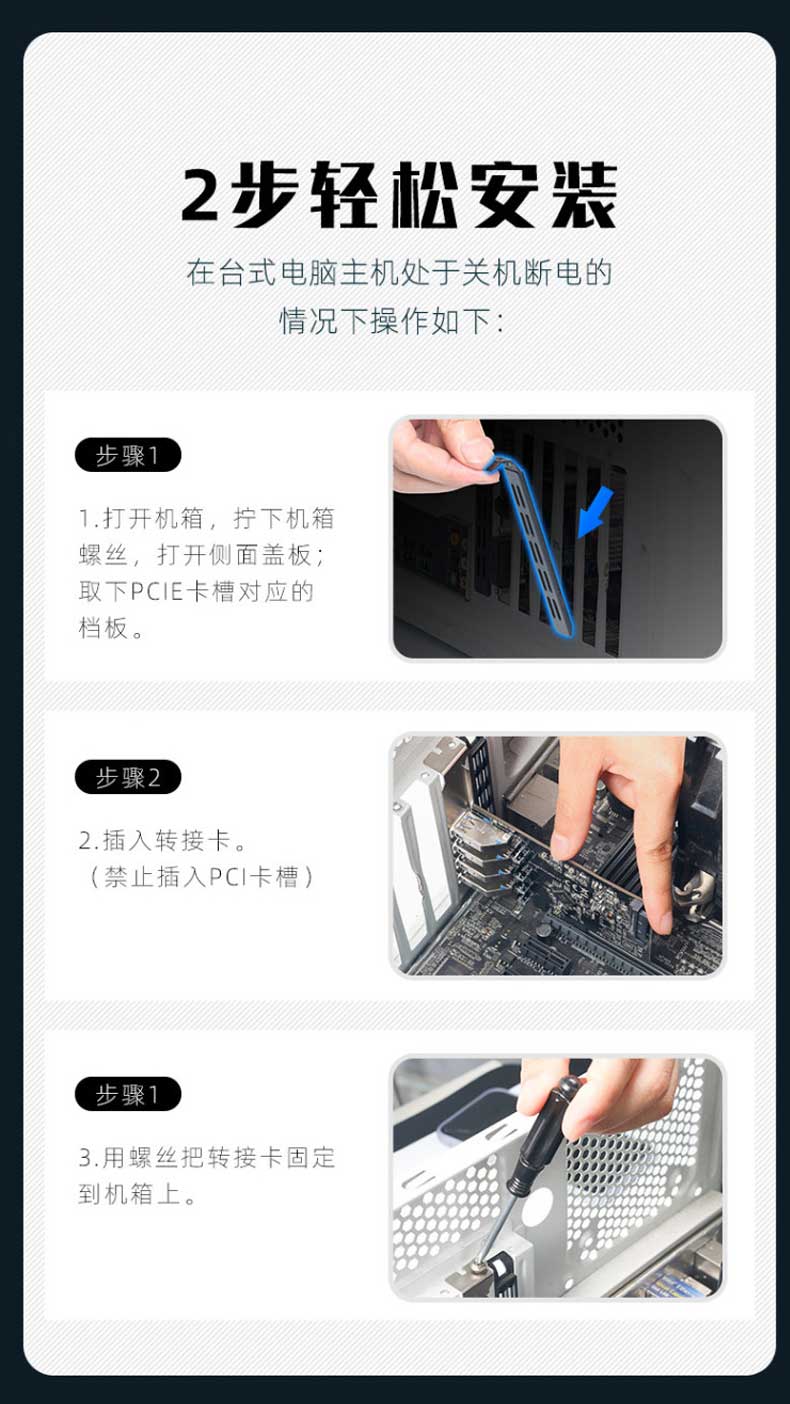 2步轻松安装

在台式电脑主机处于关机断电的情况下操作如下：

步骤1

1.打开机箱，拧下机箱螺丝，打开侧面盖板；取下PCIE卡槽对应的档板。

步骤2

2.插入转接卡。
（禁止插入PCI卡槽）

步骤1

3.用螺丝把转接卡固定到机箱上。