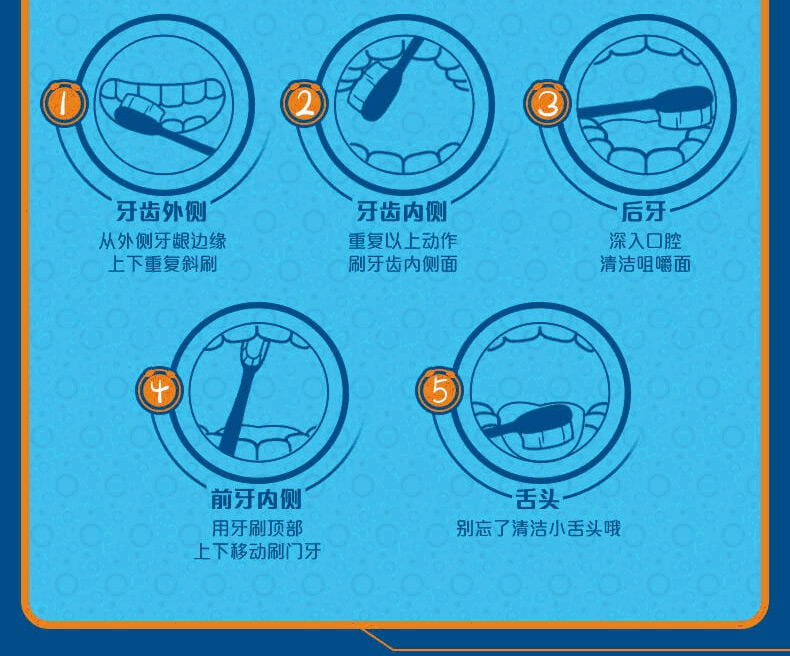 1
牙齿外侧
从外侧牙龈边缘
上下重复斜刷

2
牙齿内侧
重复以上动作
刷牙齿内侧面

3
后牙
深入口腔
清洁咀嚼面

4
前牙内侧
用牙刷顶部
上下移动刷门牙

5
舌头
别忘了清洁小舌头哦