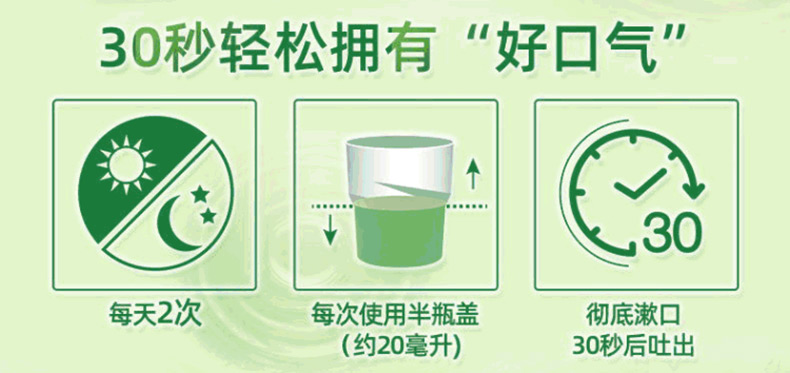 30秒轻松拥有“好口气”

每天2次

每次使用半瓶盖
（约20毫升）

30

彻底漱口
30秒后吐出