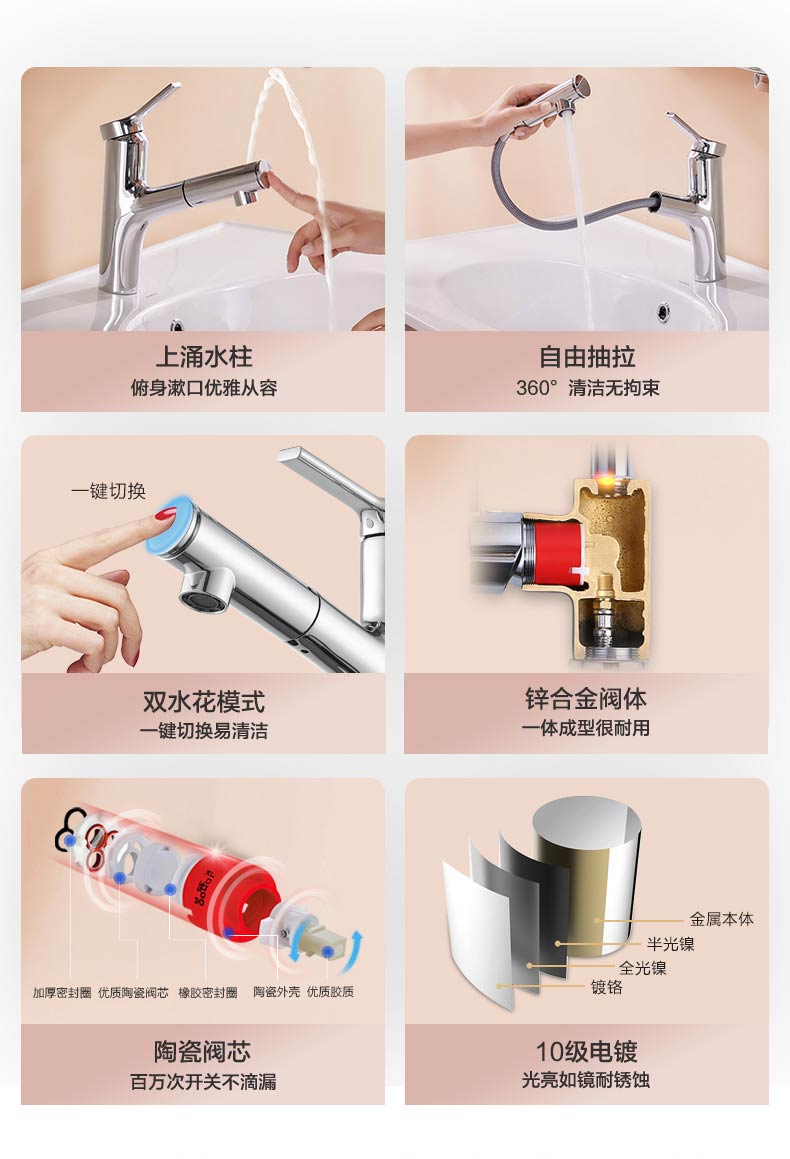 上涌水柱
俯身漱口优雅从容

自由抽拉
360° 清洁无拘束

一键切换

双水花模式
一键切换易清洁

锌合金阀体
一体成型很耐用

加厚密封圈 优质陶瓷阀芯 橡胶密封圈 陶瓷外壳 优质胶质

陶瓷阀芯
百万次开关不滴漏

金属本体
半光镍
全光镍
镀铬

10级电镀
光亮如镜耐锈蚀