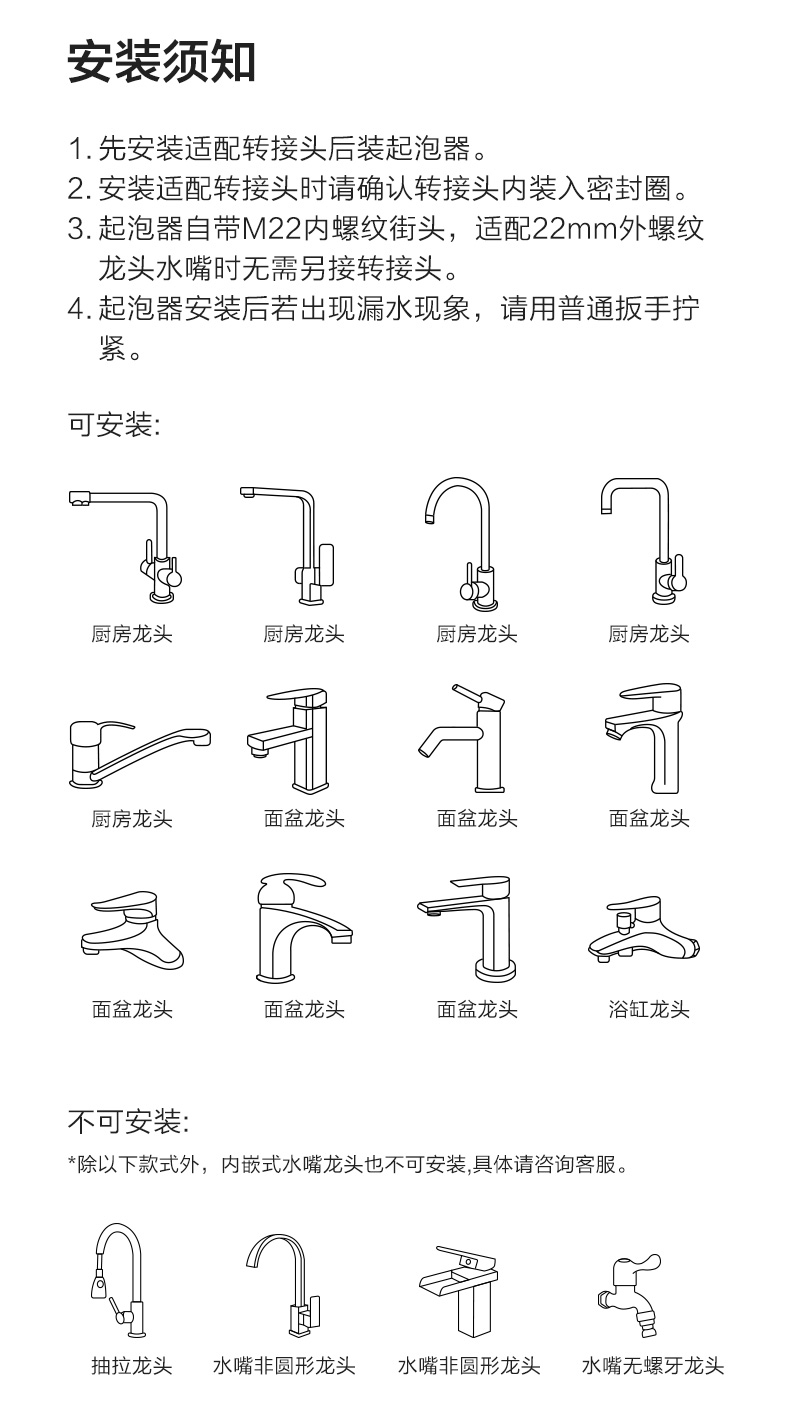 安装须知

1. 先安装适配转接头后装起泡器。
2. 安装适配转接头时请确认转接头内装入密封圈。
3. 起泡器自带M22内螺纹街头，适配22mm外螺纹龙头水嘴时无需另接转接头。
4. 起泡器安装后若出现漏水现象，请用普通扳手拧紧。

可安装:

厨房龙头　厨房龙头　厨房龙头　厨房龙头

厨房龙头　面盆龙头　面盆龙头　面盆龙头

面盆龙头　面盆龙头　面盆龙头　浴缸龙头

不可安装:

*除以下款式外，内嵌式水嘴龙头也不可安装,具体请咨询客服。

抽拉龙头　水嘴非圆形龙头　水嘴非圆形龙头　水嘴无螺牙龙头