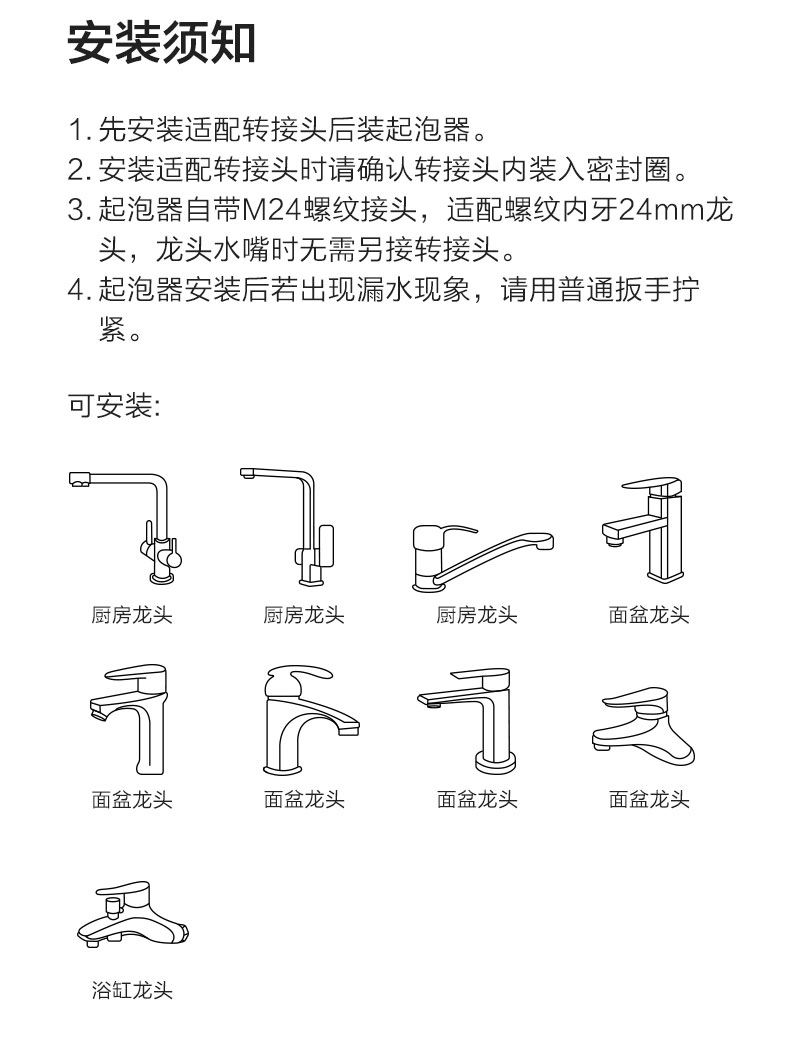 安装须知

1. 先安装适配转接头后装起泡器。
2. 安装适配转接头时请确认转接头内装入密封圈。
3. 起泡器自带M24螺纹接头，适配螺纹内牙24mm龙头，龙头水嘴时无需另接转接头。
4. 起泡器安装后若出现漏水现象，请用普通扳手拧紧。

可安装:

厨房龙头 厨房龙头 厨房龙头 面盆龙头

面盆龙头 面盆龙头 面盆龙头 面盆龙头

浴缸龙头