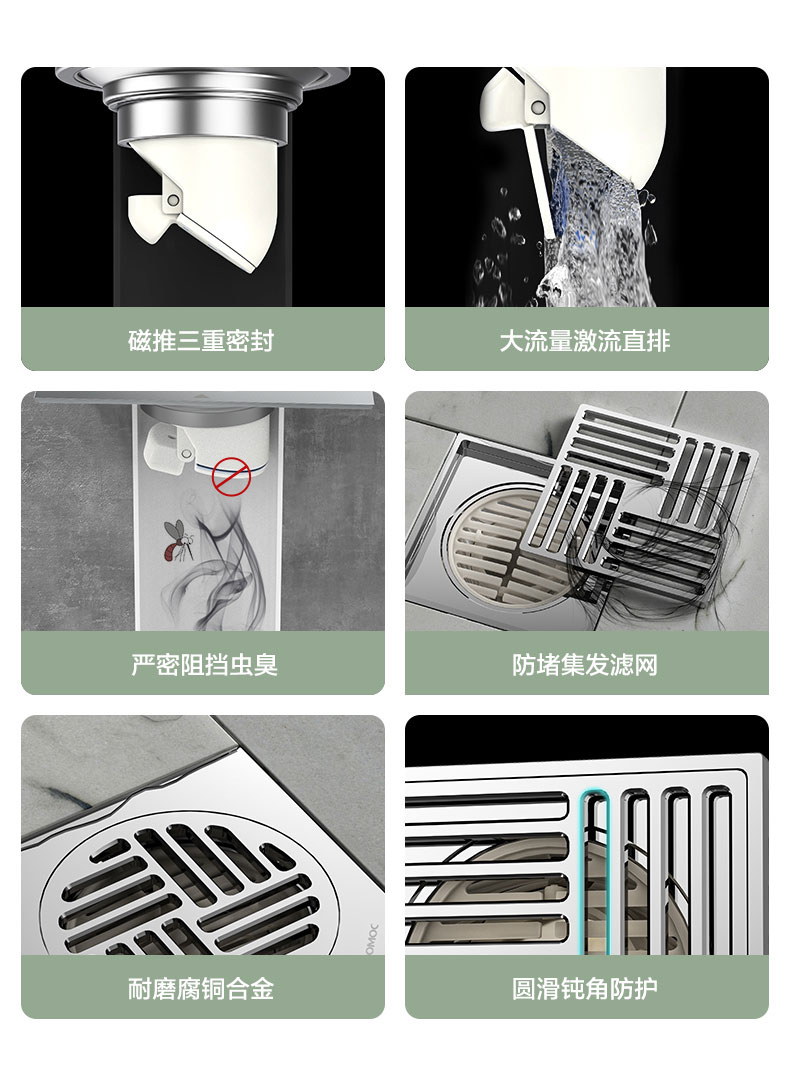 磁推三重密封

大流量激流直排

严密阻挡虫臭

防堵集发滤网

耐磨腐铜合金

圆滑钝角防护