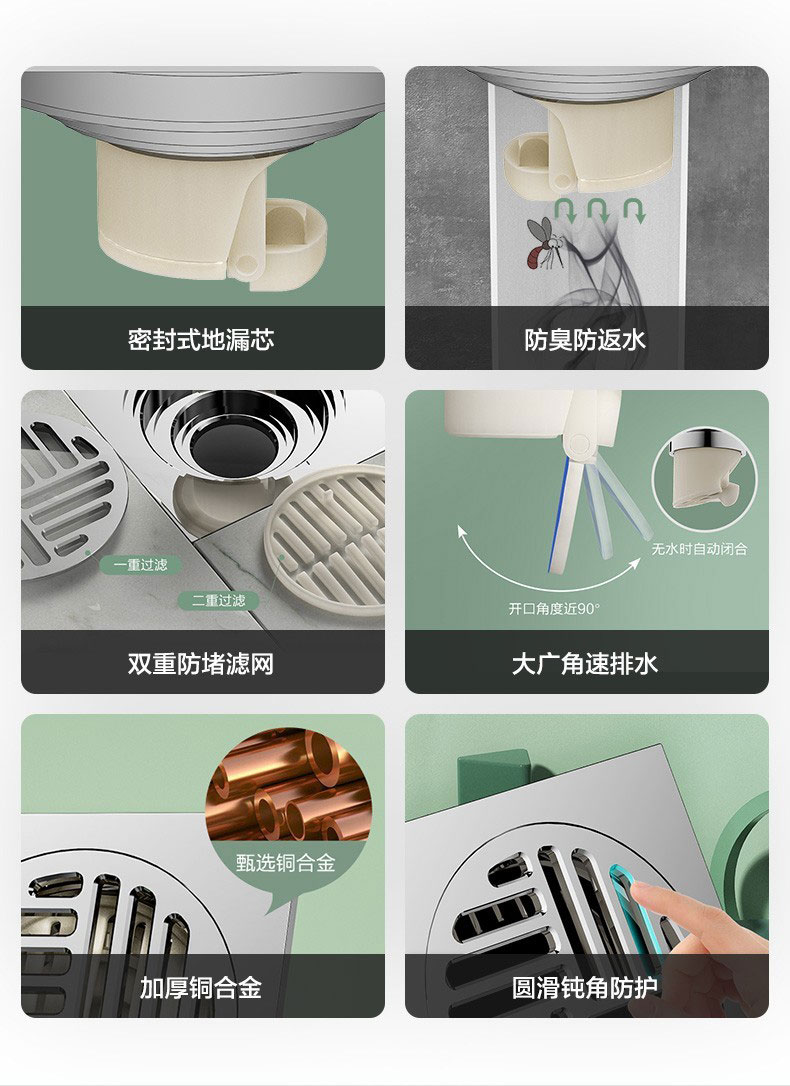 密封式地漏芯

防臭防返水

一重过滤

二重过滤

双重防堵滤网

无水时自动闭合

开口角度近90°

大广角速排水

甄选铜合金

加厚铜合金

圆滑钝角防护