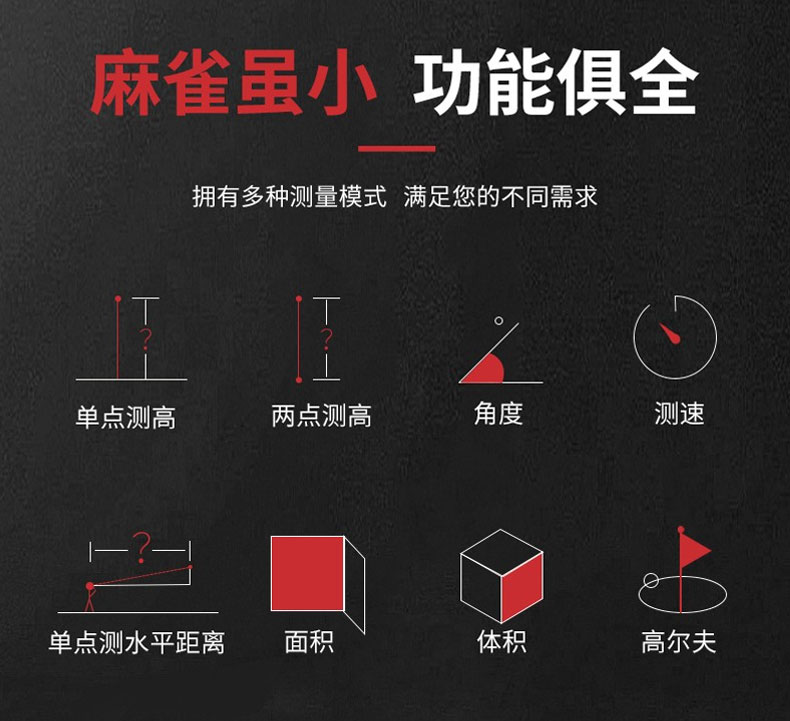 麻雀虽小 功能俱全

拥有多种测量模式 满足您的不同需求

?

单点测高

?

两点测高

角度

测速

?

单点测水平距离

面积

体积

高尔夫