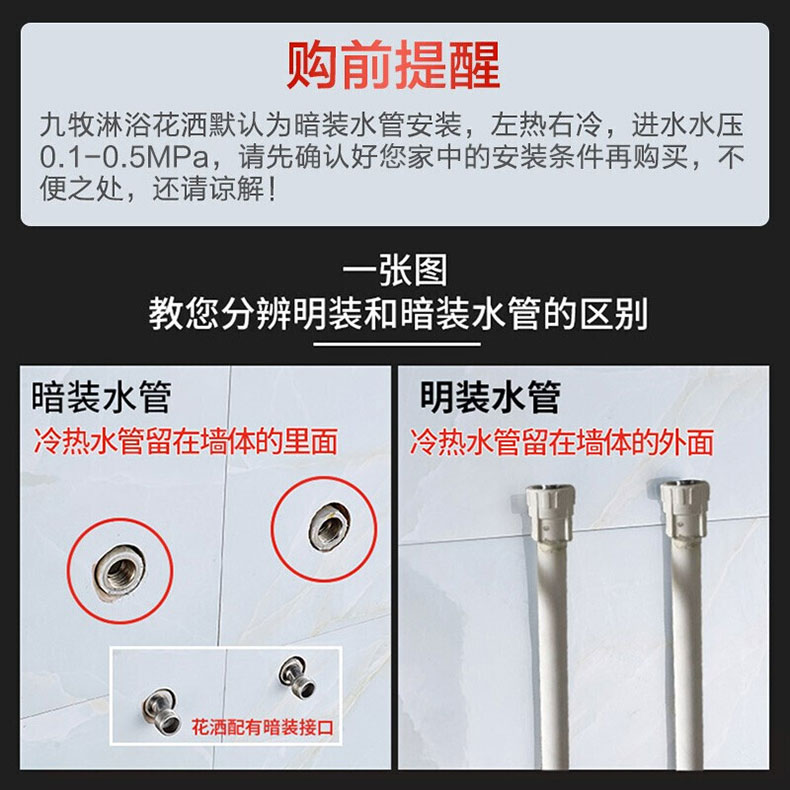 购前提醒

九牧淋浴花洒默认为暗装水管安装，左热右冷，进水水压0.1-0.5MPa，请先确认好您家中的安装条件再购买，不便之处，还请谅解！

一张图
教您分辨明装和暗装水管的区别

暗装水管
冷热水管留在墙体的里面

花洒配有暗装接口

明装水管
冷热水管留在墙体的外面