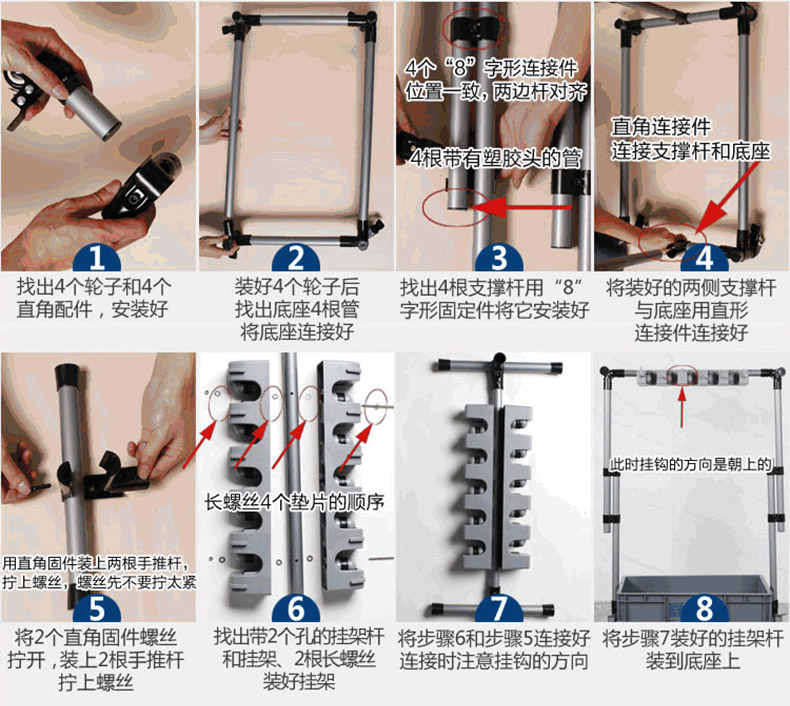 1
找出4个轮子和4个直角配件，安装好

2
装好4个轮子后找出底座4根管将底座连接好

4个“8”字形连接件位置一致，两边杆对齐
4根带有塑胶头的管
3
找出4根支撑杆用“8”字形固定件将它安装好

直角连接件连接支撑杆和底座
4
将装好的两侧支撑杆与底座用直形连接件连接好

用直角固件装上两根手推杆，拧上螺丝，螺丝先不要拧太紧
5
将2个直角固件螺丝拧开，装上2根手推杆拧上螺丝

长螺丝4个垫片的顺序
6
找出带2个孔的挂架杆和挂架、2根长螺丝装好挂架

7
将步骤6和步骤5连接好连接时注意挂钩的方向

此时挂钩的方向是朝上的
8
将步骤7装好的挂架杆装到底座上