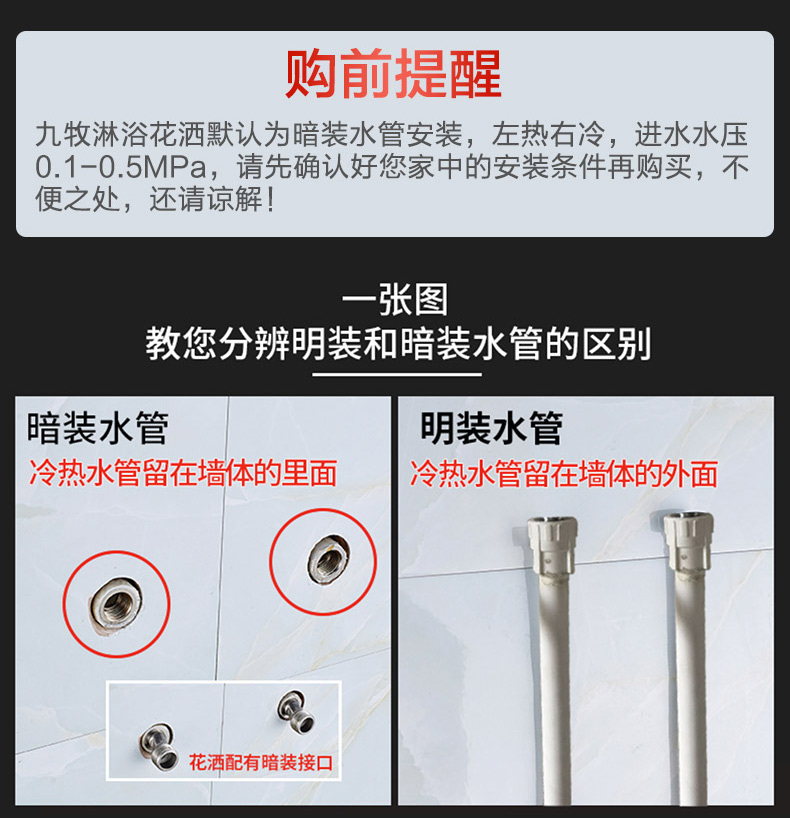 购前提醒

九牧淋浴花洒默认为暗装水管安装，左热右冷，进水水压0.1-0.5MPa，请先确认好您家中的安装条件再购买，不便之处，还请谅解！

一张图
教您分辨明装和暗装水管的区别

暗装水管
冷热水管留在墙体的里面

花洒配有暗装接口

明装水管
冷热水管留在墙体的外面