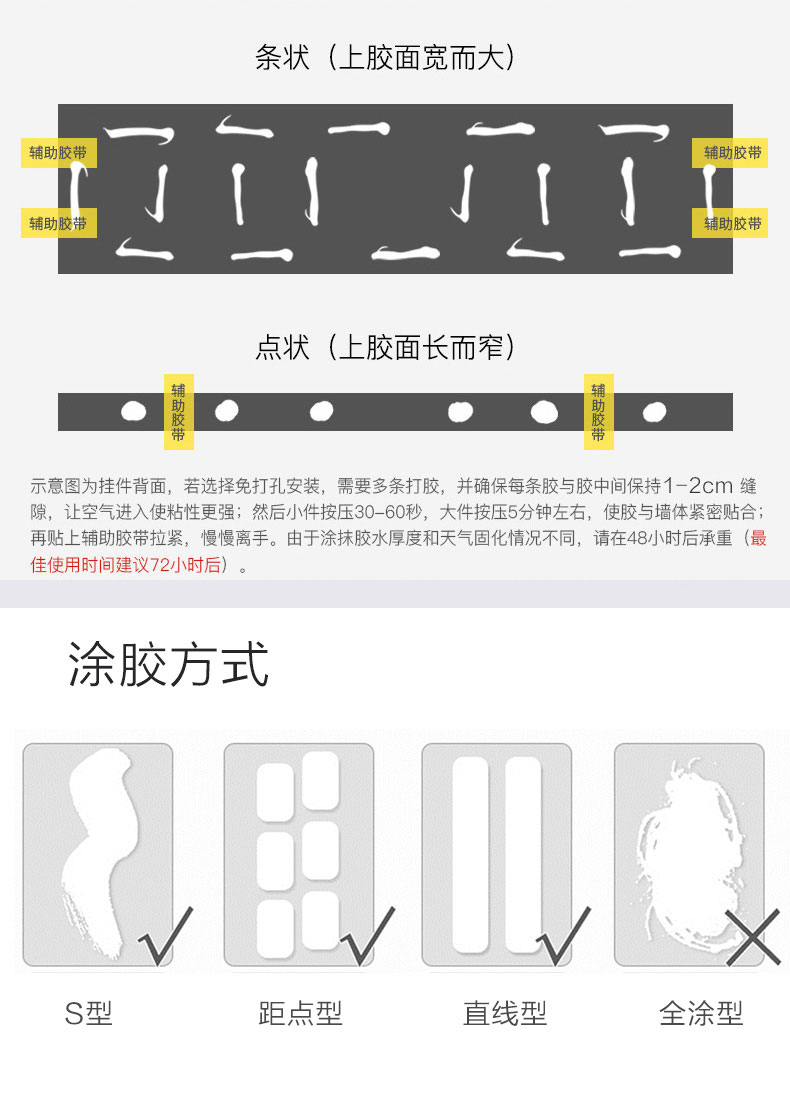 条状（上胶面宽而大）

辅助胶带
辅助胶带
辅助胶带
辅助胶带

点状（上胶面长而窄）

辅助胶带
辅助胶带

示意图为挂件背面，若选择免打孔安装，需要多条打胶，并确保每条胶与胶中间保持1-2cm 缝隙，让空气进入使粘性更强；然后小件按压30-60秒，大件按压5分钟左右，使胶与墙体紧密贴合；再贴上辅助胶带拉紧，慢慢离手。由于涂抹胶水厚度和天气固化情况不同，请在48小时后承重（最佳使用时间建议72小时后）。

涂胶方式

S型
距点型
直线型
全涂型