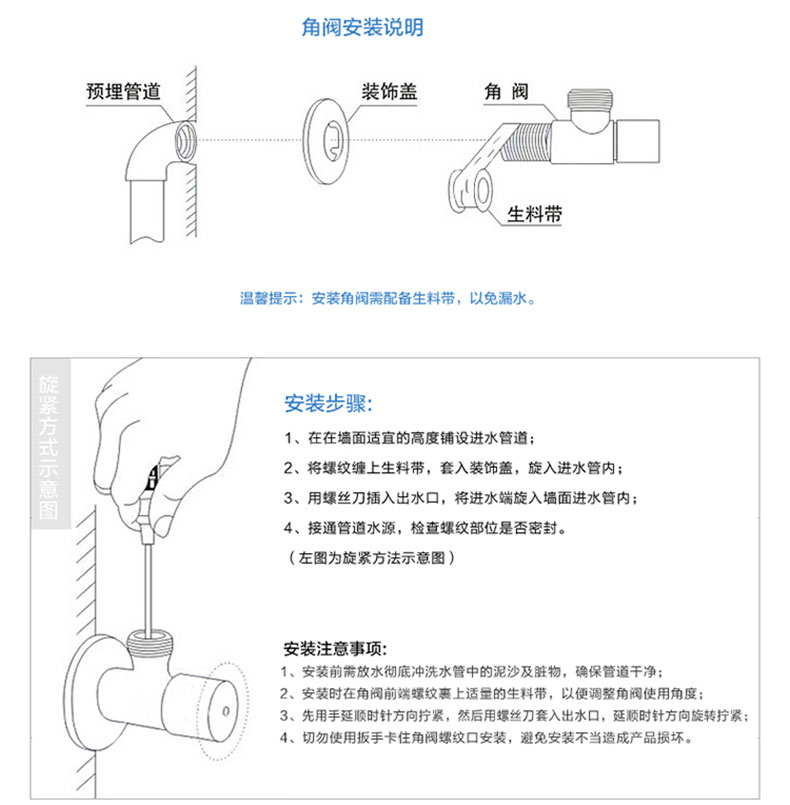 角阀安装说明

预埋管道

装饰盖

角 阀

生料带

温馨提示：安装角阀需配备生料带，以免漏水。

旋紧方式示意图

安装步骤:

1、在在墙面适宜的高度铺设进水管道；

2、将螺纹缠上生料带，套入装饰盖，旋入进水管内；

3、用螺丝刀插入出水口，将进水端旋入墙面进水管内；

4、接通管道水源，检查螺纹部位是否密封。

（左图为旋紧方法示意图）

安装注意事项:

1、安装前需放水彻底冲洗水管中的泥沙及脏物，确保管道干净；

2、安装时在角阀前端螺纹裹上适量的生料带，以便调整角阀使用角度；

3、先用手延顺时针方向拧紧，然后用螺丝刀套入出水口，延顺时针方向旋转拧紧；

4、切勿使用扳手卡住角阀螺纹口安装，避免安装不当造成产品损坏。