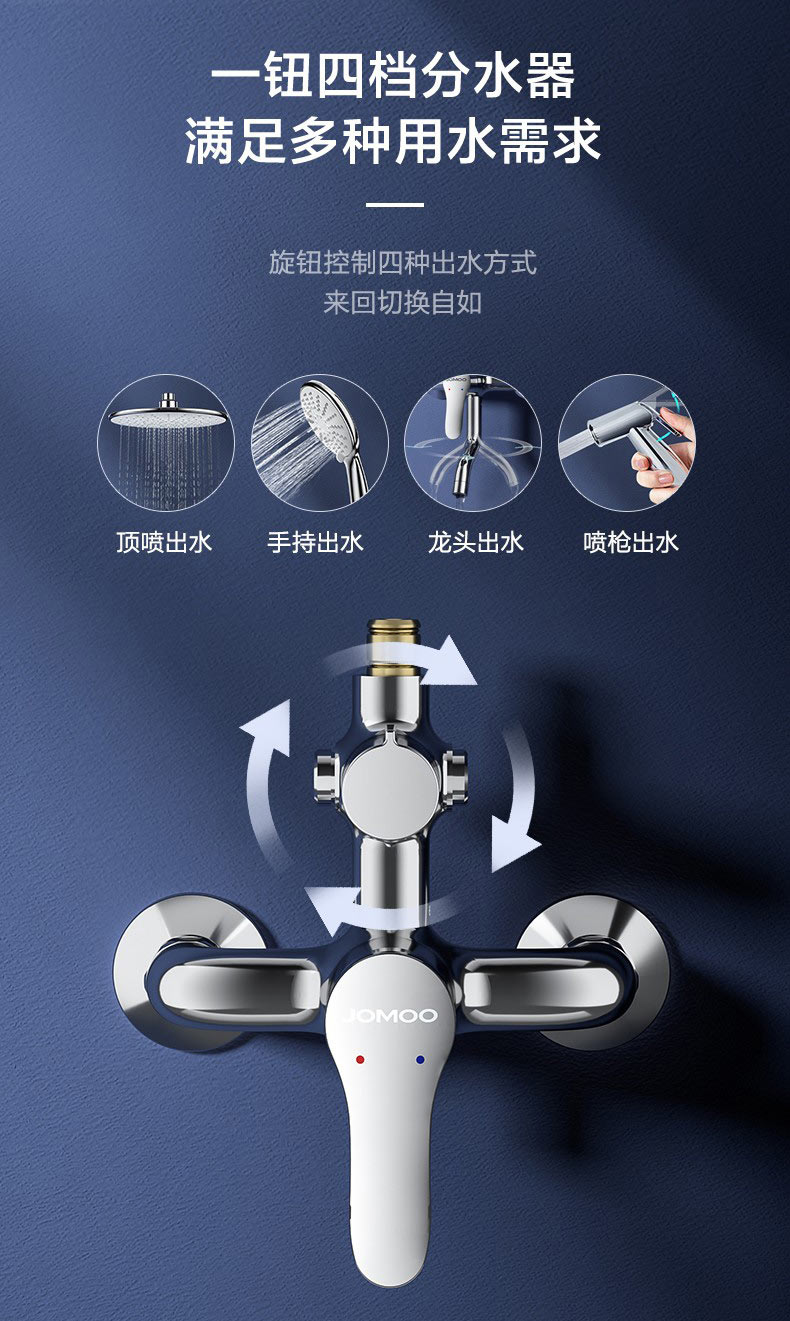 一钮四档分水器
满足多种用水需求

旋钮控制四种出水方式
来回切换自如

顶喷出水

手持出水

龙头出水

喷枪出水

JOMOO