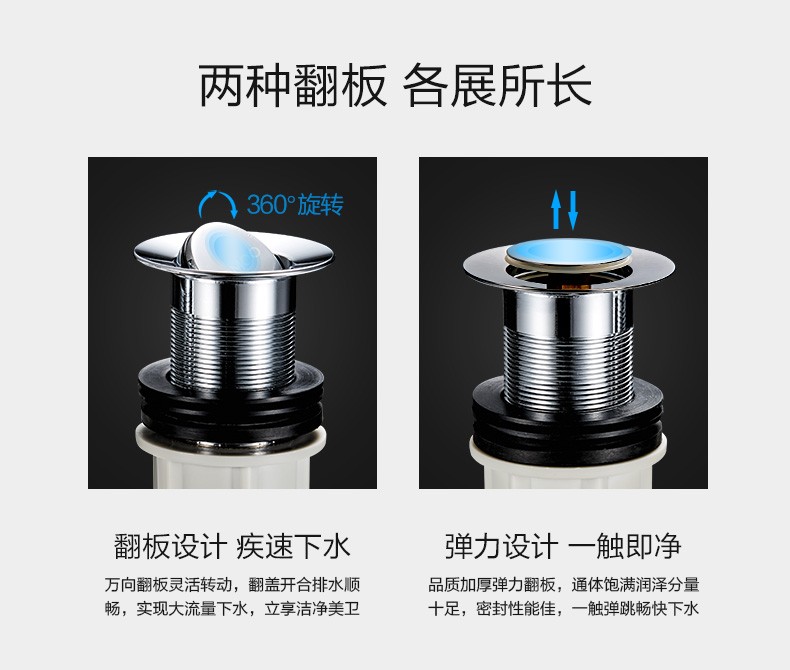 两种翻板 各展所长

360°旋转

翻板设计 疾速下水

万向翻板灵活转动，翻盖开合排水顺畅，实现大流量下水，立享洁净美卫

弹力设计 一触即净

品质加厚弹力翻板，通体饱满润泽分量十足，密封性能佳，一触弹跳畅快下水