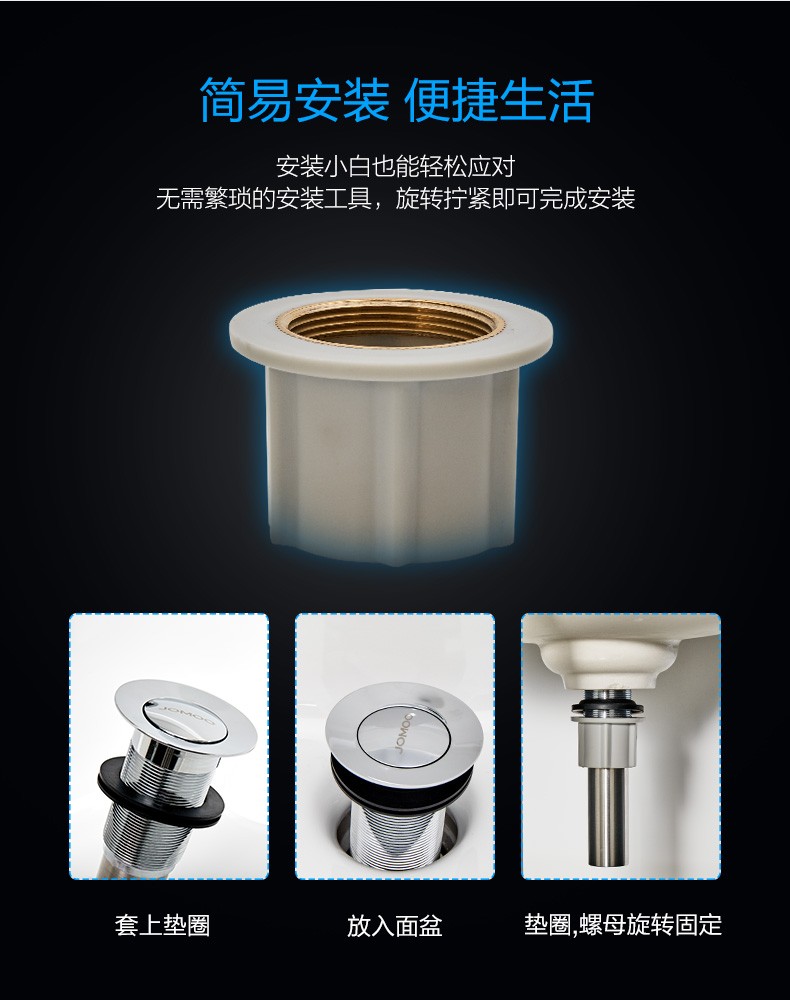 简易安装 便捷生活

安装小白也能轻松应对
无需繁琐的安装工具，旋转拧紧即可完成安装

JOMOO

JOMOO

套上垫圈

放入面盆

垫圈,螺母旋转固定