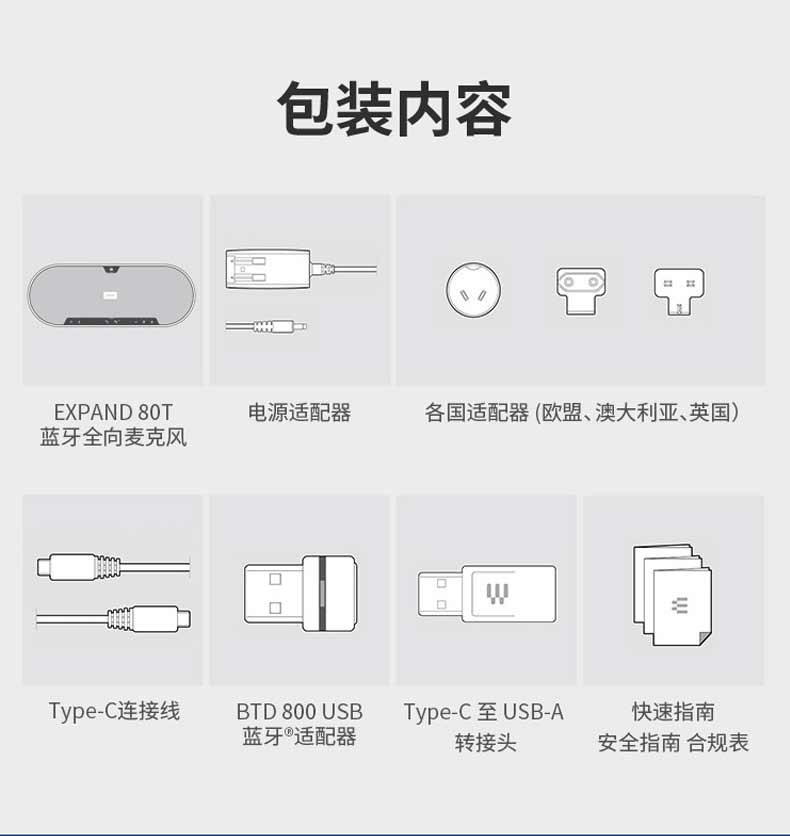 包装内容

EXPAND 80T
蓝牙全向麦克风

电源适配器

各国适配器 (欧盟、澳大利亚、英国)

Type-C连接线

BTD 800 USB
蓝牙®适配器

Type-C 至 USB-A
转接头

快速指南
安全指南 合规表