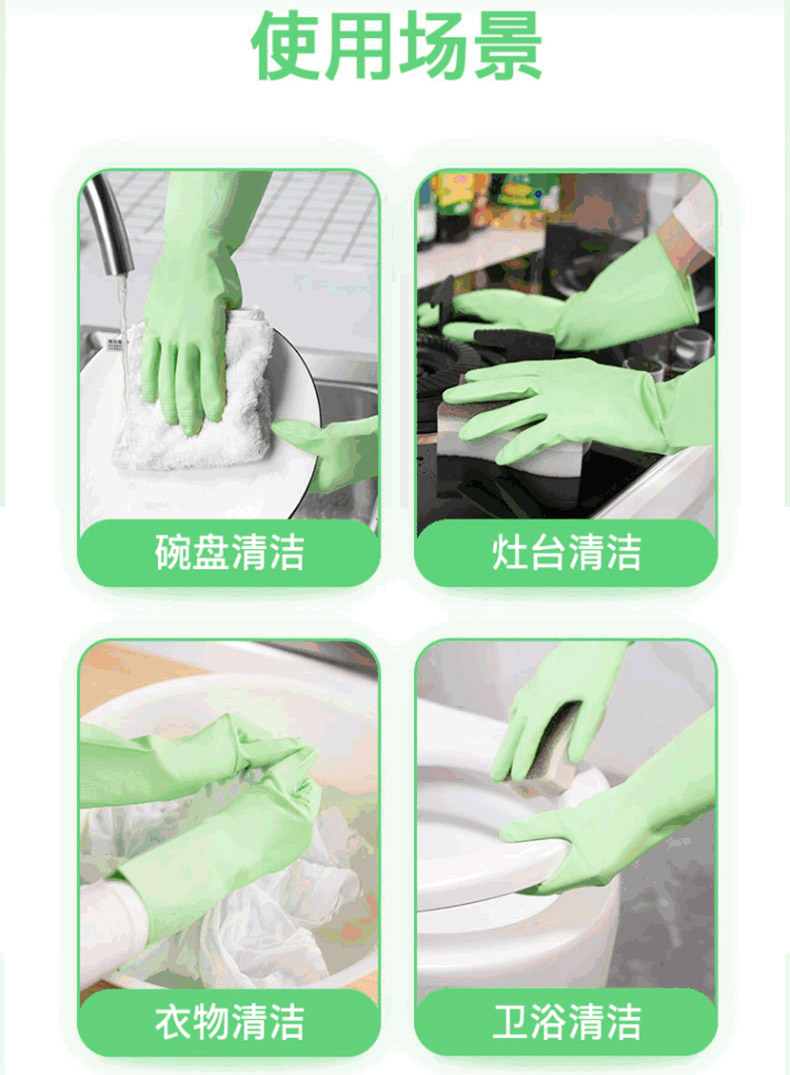 使用场景

碗盘清洁

灶台清洁

衣物清洁

卫浴清洁