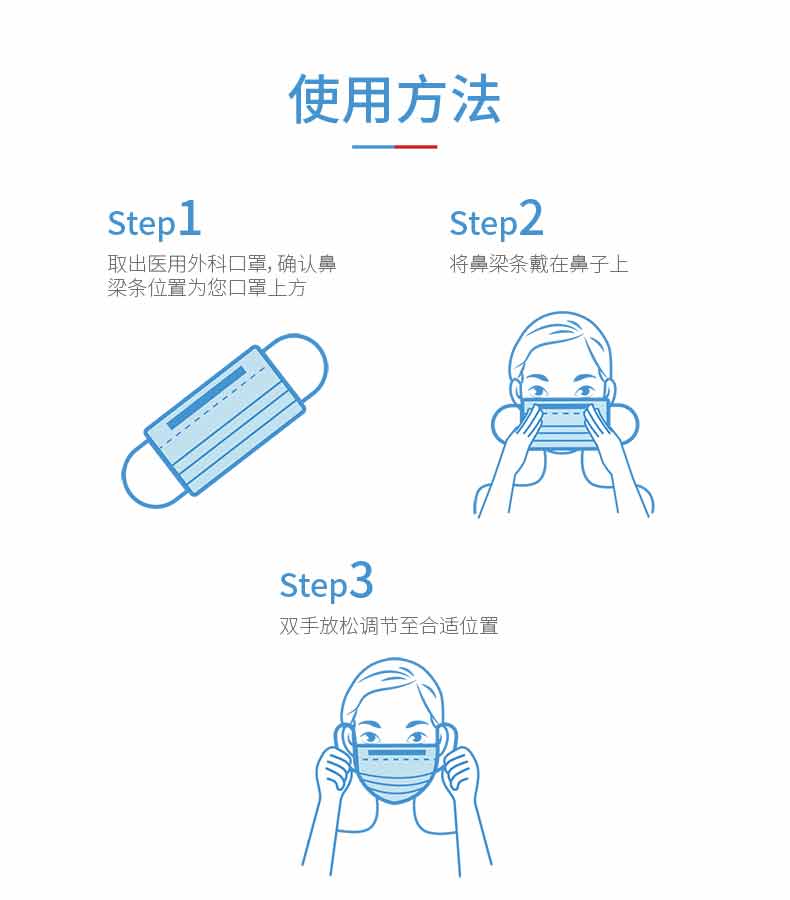 使用方法

Step1
取出医用外科口罩, 确认鼻梁条位置为您口罩上方

Step2
将鼻梁条戴在鼻子上

Step3
双手放松调节至合适位置