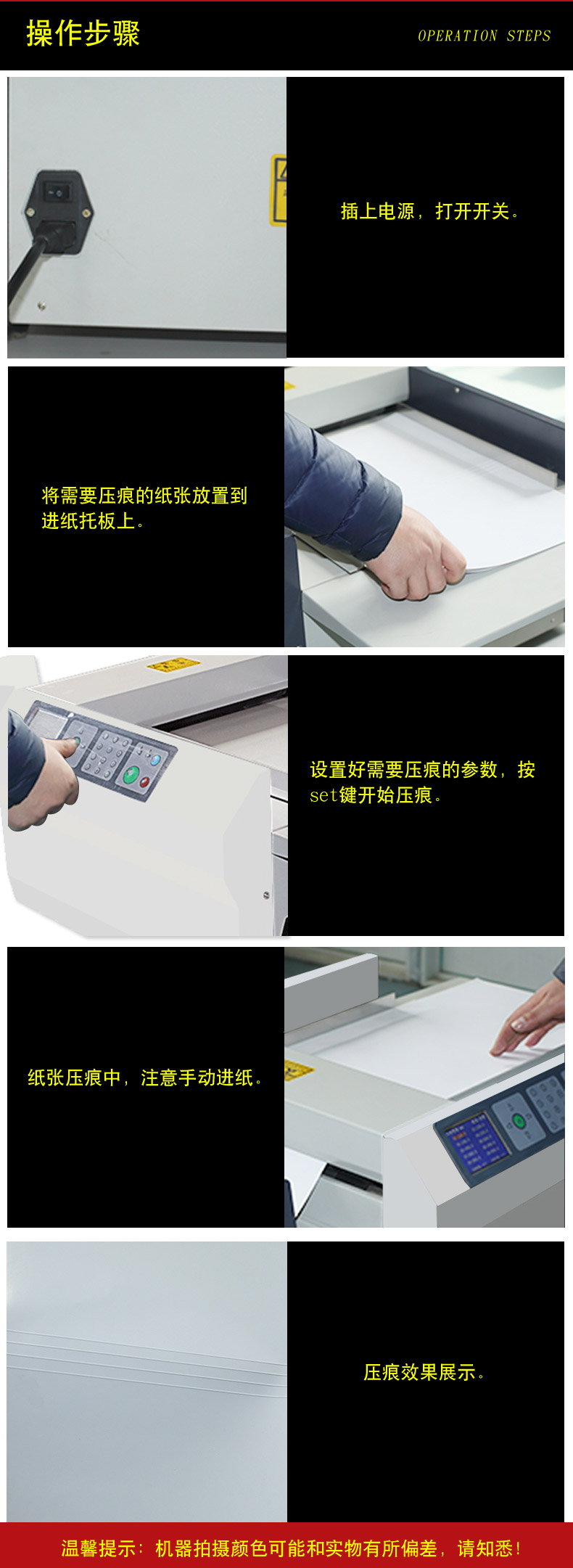 操作步骤

OPERATION STEPS

插上电源，打开开关。

将需要压痕的纸张放置到进纸托板上。

设置好需要压痕的参数，按set键开始压痕。

纸张压痕中，注意手动进纸。

压痕效果展示。

温馨提示：机器拍摄颜色可能和实物有所偏差，请知悉！