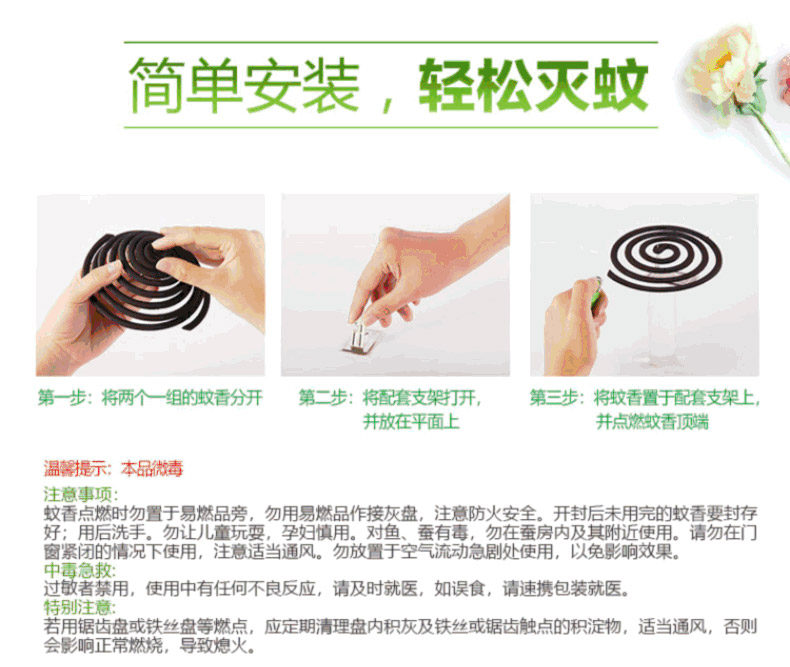 简单安装，轻松灭蚊

第一步：将两个一组的蚊香分开

第二步：将配套支架打开，并放在平面上

第三步：将蚊香置于配套支架上，并点燃蚊香顶端

温馨提示：本品微毒

注意事项：
蚊香点燃时勿置于易燃品旁，勿用易燃品作接灰盘，注意防火安全。开封后未用完的蚊香要封存好；用后洗手。勿让儿童玩耍，孕妇慎用。对鱼、蚕有毒，勿在蚕房内及其附近使用。请勿在门窗紧闭的情况下使用，注意适当通风。勿放置于空气流动急剧处使用，以免影响效果。
中毒急救：
过敏者禁用，使用中有任何不良反应，请及时就医，如误食，请速携包装就医。
特别注意：
若用锯齿盘或铁丝盘等燃点，应定期清理盘内积灰及铁丝或锯齿触点的积淀物，适当通风，否则会影响正常燃烧，导致熄火。