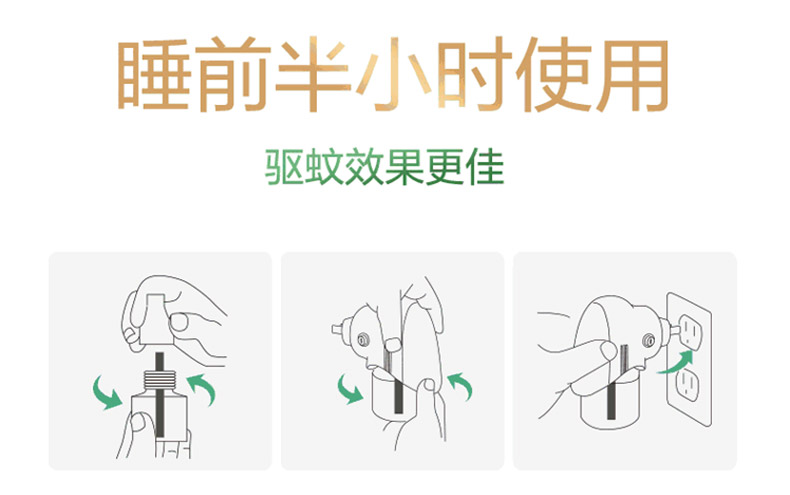 睡前半小时使用

驱蚊效果更佳