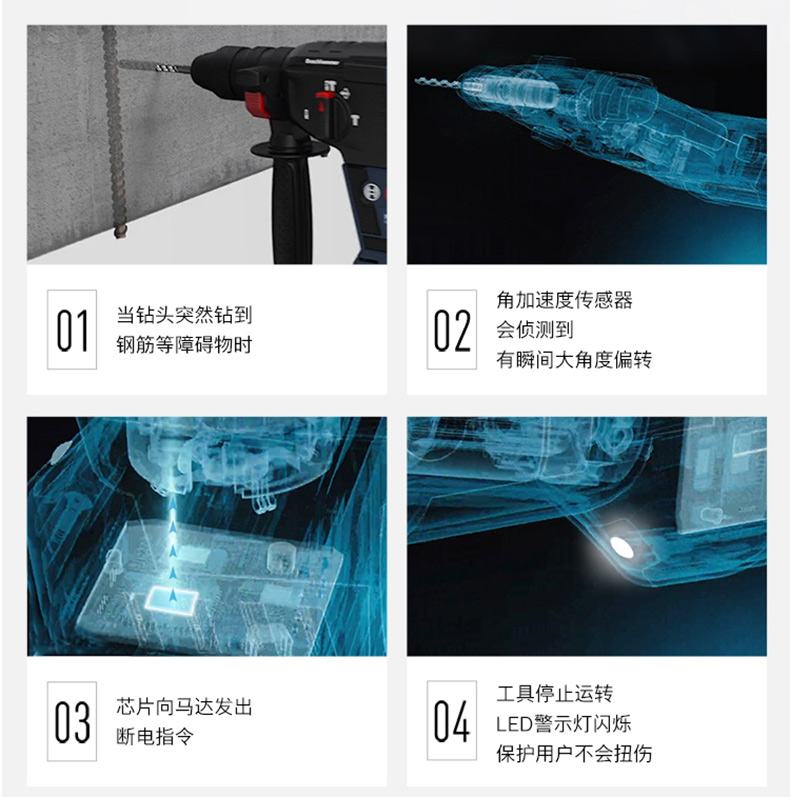 01
当钻头突然钻到
钢筋等障碍物时

02
角加速度传感器
会侦测到
有瞬间大角度偏转

03
芯片向马达发出
断电指令

04
工具停止运转
LED警示灯闪烁
保护用户不会扭伤