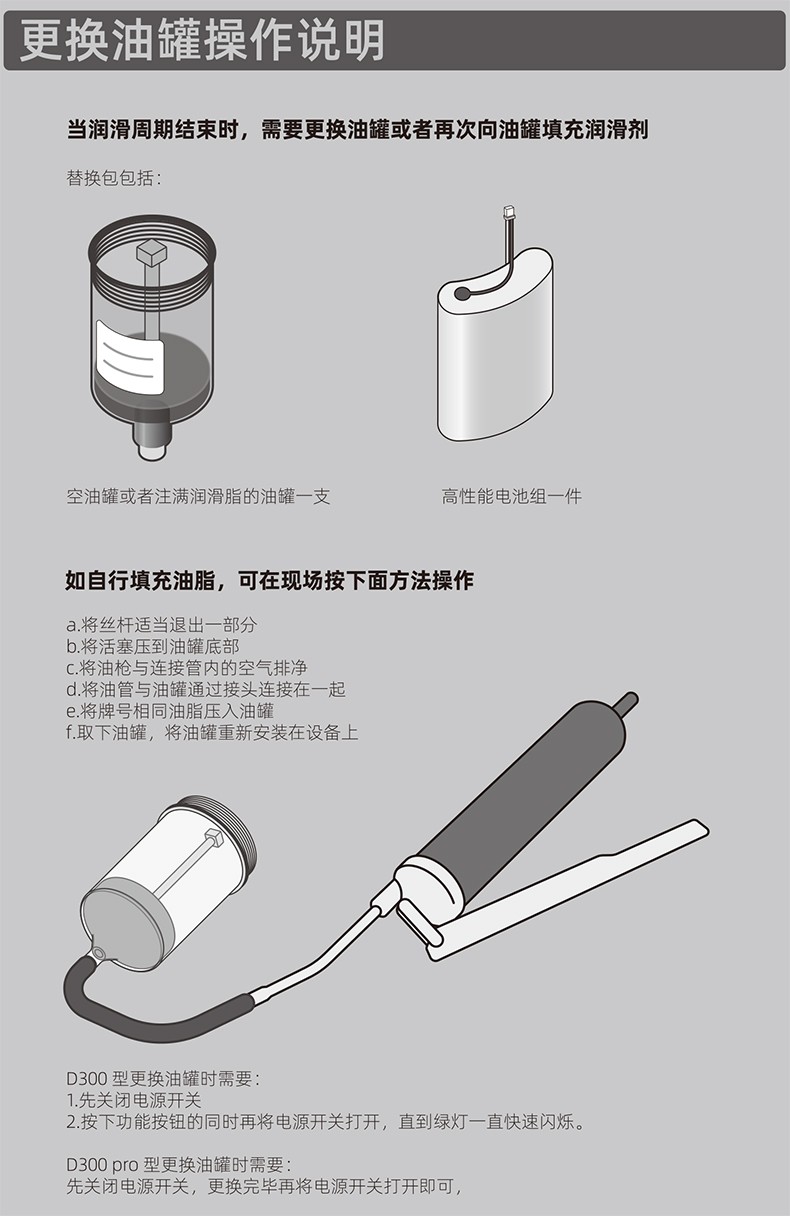 更换油罐操作说明

当润滑周期结束时，需要更换油罐或者再次向油罐填充润滑剂

替换包包括：

空油罐或者注满润滑脂的油罐一支

高性能电池组一件

如自行填充油脂，可在现场按下面方法操作

a.将丝杆适当退出一部分
b.将活塞压到油罐底部
c.将油枪与连接管内的空气排净
d.将油管与油罐通过接头连接在一起
e.将牌号相同油脂压入油罐
f.取下油罐，将油罐重新安装在设备上

D300 型更换油罐时需要：
1.先关闭电源开关
2.按下功能按钮的同时再将电源开关打开，直到绿灯一直快速闪烁。

D300 pro 型更换油罐时需要：
先关闭电源开关，更换完毕再将电源开关打开即可，