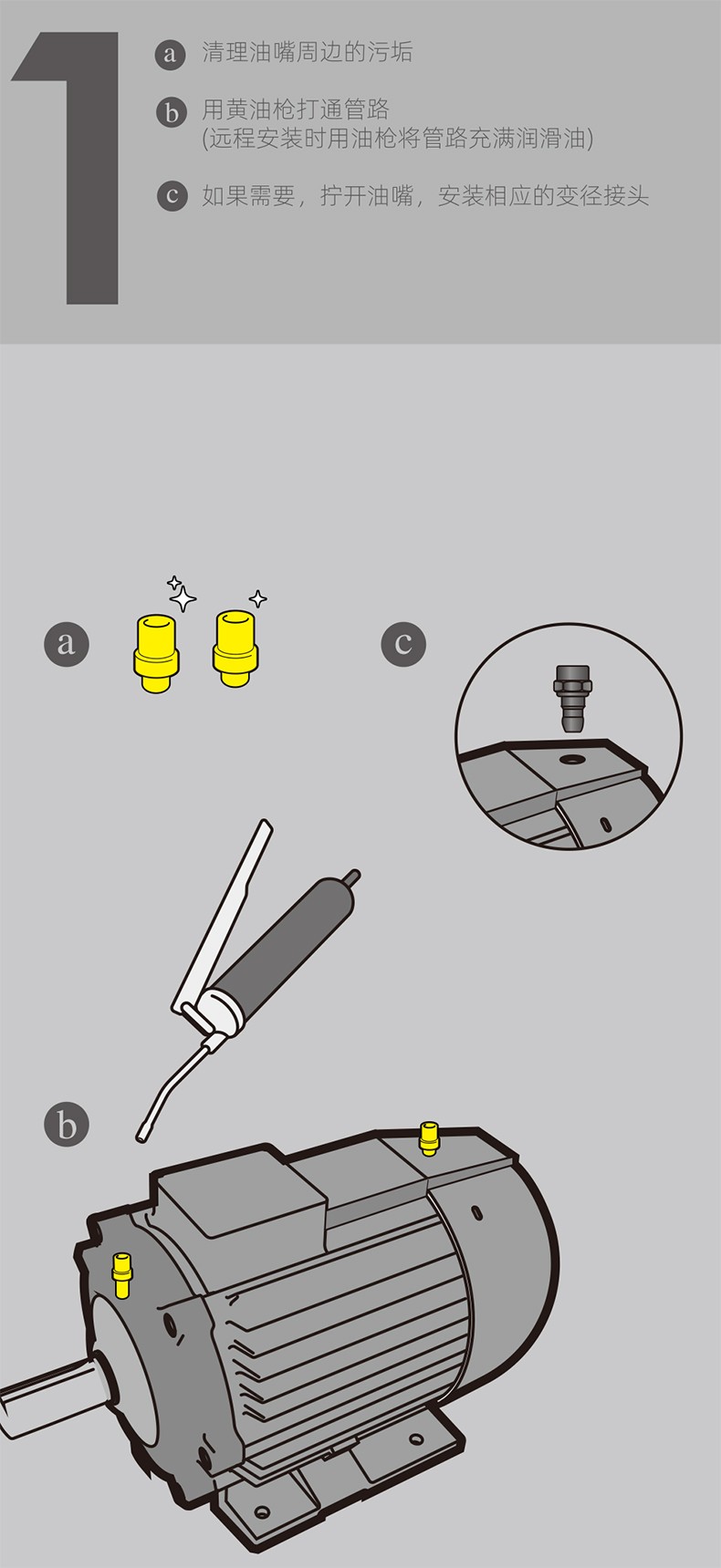 1

a 清理油嘴周边的污垢

b 用黄油枪打通管路
(远程安装时用油枪将管路充满润滑油)

c 如果需要，拧开油嘴，安装相应的变径接头

a

c

b