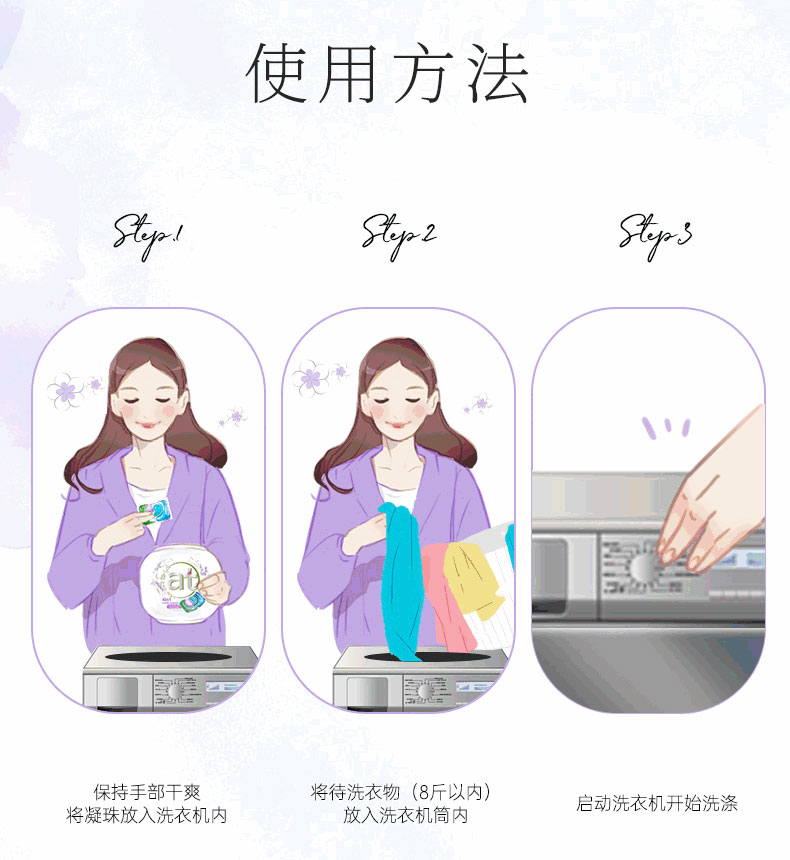 使用方法

Step.1

Step.2

Step.3

at

保持手部干爽
将凝珠放入洗衣机内

将待洗衣物（8斤以内）
放入洗衣机筒内

启动洗衣机开始洗涤