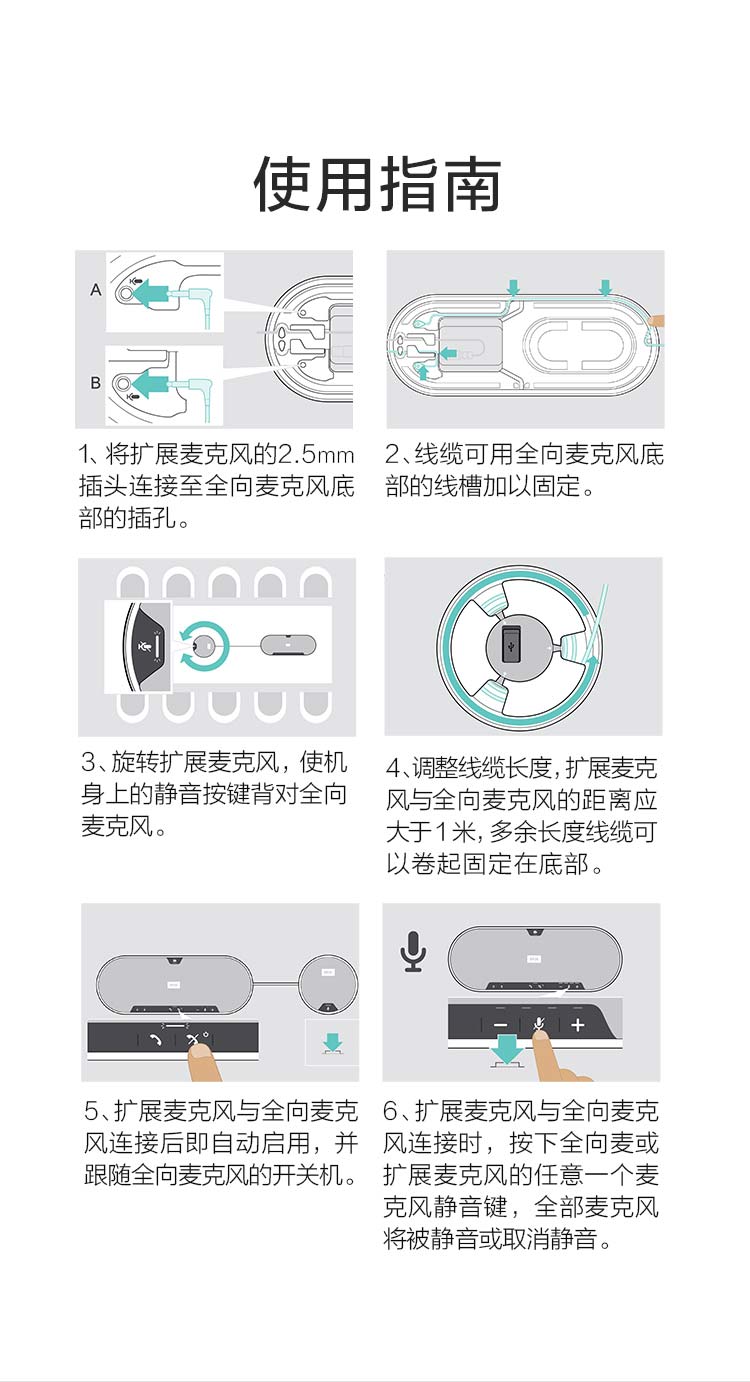 使用指南

A

B

1、将扩展麦克风的2.5mm插头连接至全向麦克风底部的插孔。

2、线缆可用全向麦克风底部的线槽加以固定。

3、旋转扩展麦克风，使机身上的静音按键背对全向麦克风。

4、调整线缆长度，扩展麦克风与全向麦克风的距离应大于1米，多余长度线缆可以卷起固定在底部。

5、扩展麦克风与全向麦克风连接后即自动启用，并跟随全向麦克风的开关机。

6、扩展麦克风与全向麦克风连接时，按下全向麦或扩展麦克风的任意一个麦克风静音键，全部麦克风将被静音或取消静音。