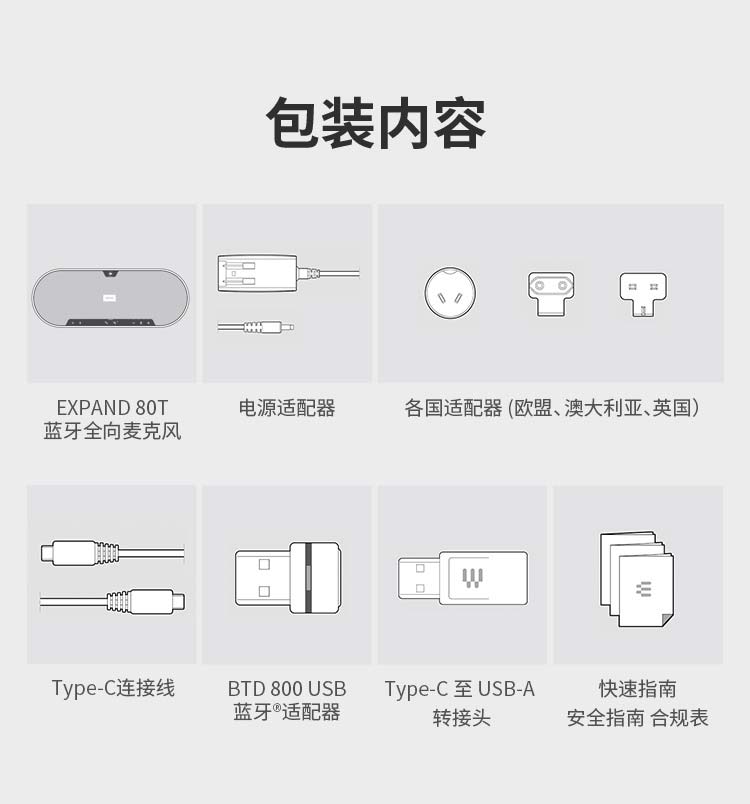 包装内容

EXPAND 80T
蓝牙全向麦克风

电源适配器

各国适配器 (欧盟、澳大利亚、英国)

Type-C连接线

BTD 800 USB
蓝牙®适配器

Type-C 至 USB-A
转接头

快速指南
安全指南 合规表