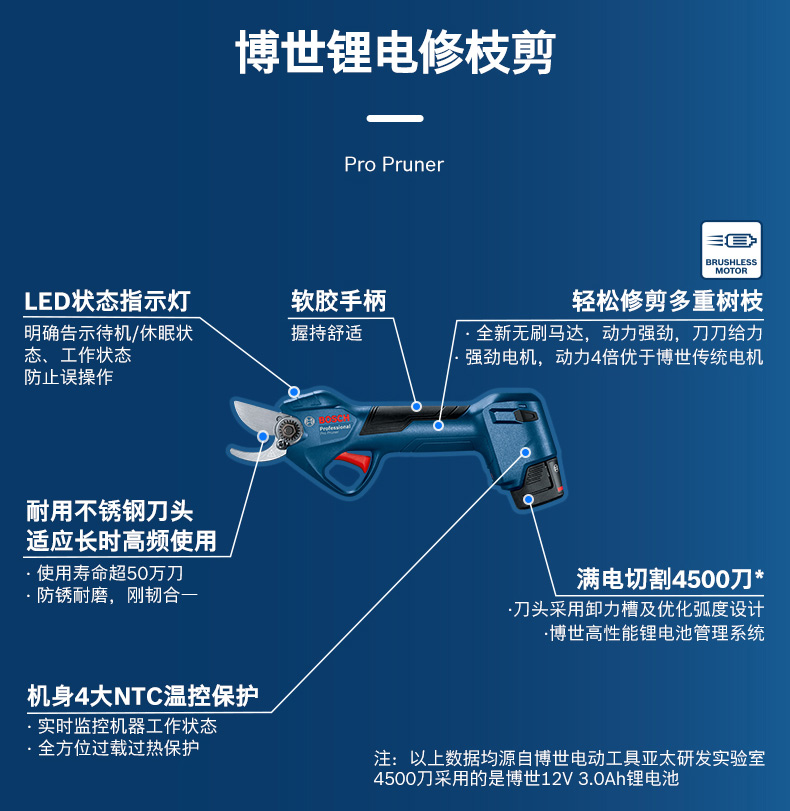 博世锂电修枝剪

Pro Pruner

BRUSHLESS MOTOR

LED状态指示灯
明确告示待机/休眠状态、工作状态
防止误操作

软胶手柄
握持舒适

轻松修剪多重树枝
· 全新无刷马达，动力强劲，刀刀给力
· 强劲电机，动力4倍优于博世传统电机

BOSCH
Professional
Pro Pruner

耐用不锈钢刀头
适应长时高频使用
· 使用寿命超50万刀
· 防锈耐磨，刚韧合一

满电切割4500刀*
·刀头采用卸力槽及优化弧度设计
·博世高性能锂电池管理系统

机身4大NTC温控保护
· 实时监控机器工作状态
· 全方位过载过热保护

注：以上数据均源自博世电动工具亚太研发实验室
4500刀采用的是博世12V 3.0Ah锂电池