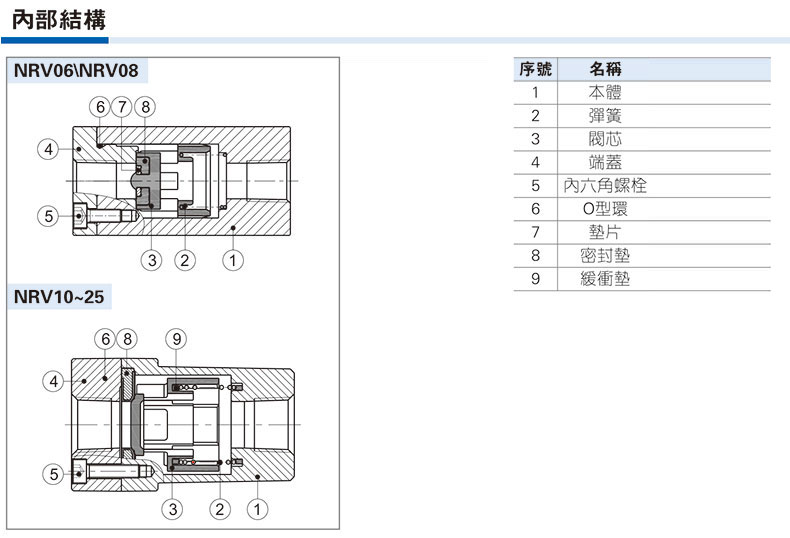 內部結構

NRV06\NRV08

6 7 8
4
5
3 2 1

NRV10~25

6 8 9
4
5
3 2 1

| 序號 | 名稱 |
|---|---|
| 1 | 本體 |
| 2 | 彈簧 |
| 3 | 閥芯 |
| 4 | 端蓋 |
| 5 | 內六角螺栓 |
| 6 | O型環 |
| 7 | 墊片 |
| 8 | 密封墊 |
| 9 | 緩衝墊 |