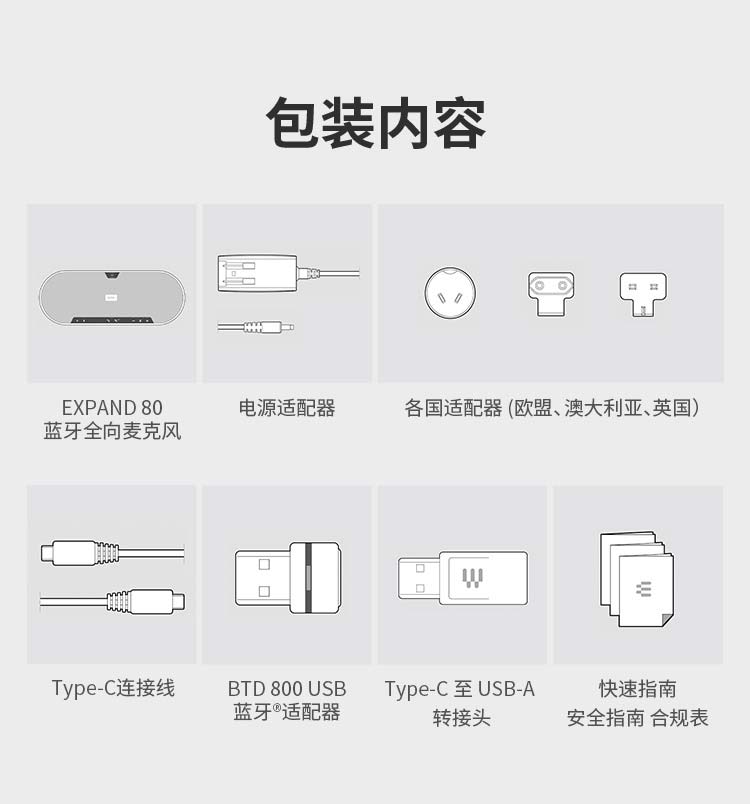 包装内容

EXPAND 80
蓝牙全向麦克风

电源适配器

各国适配器 (欧盟、澳大利亚、英国)

Type-C连接线

BTD 800 USB
蓝牙®适配器

Type-C 至 USB-A
转接头

快速指南
安全指南 合规表