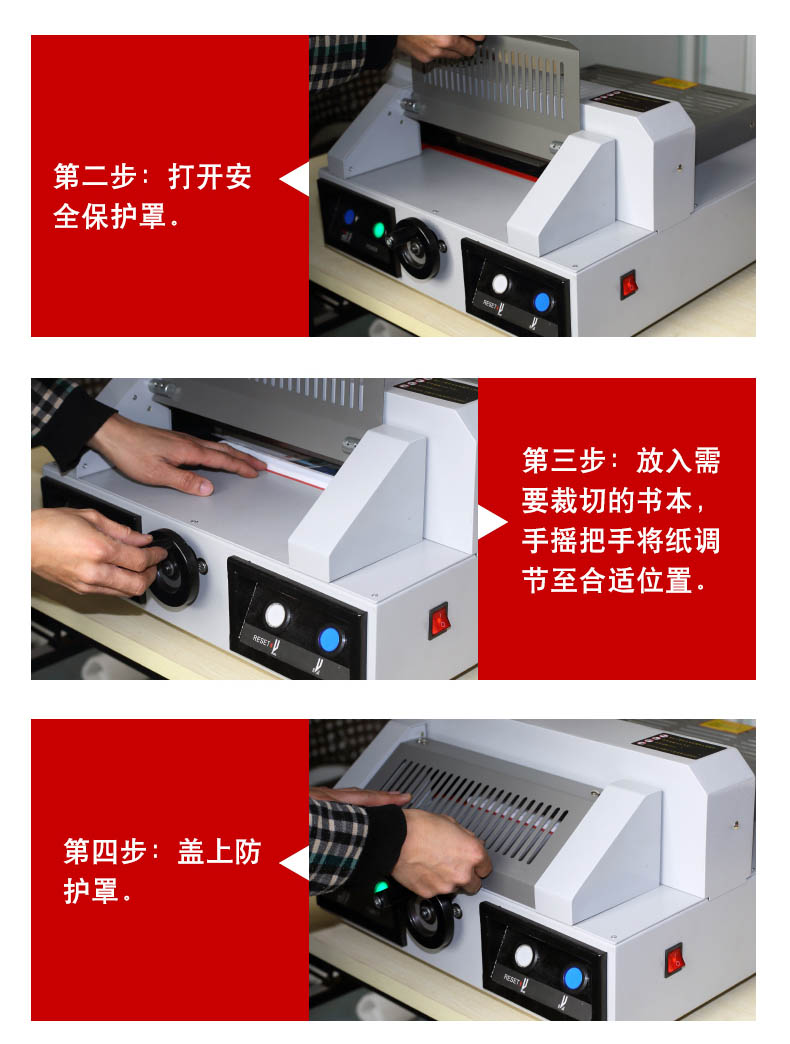 第二步：打开安全保护罩。

RESET

第三步：放入需要裁切的书本，手摇把手将纸调节至合适位置。

RESET

第四步：盖上防护罩。

RESET