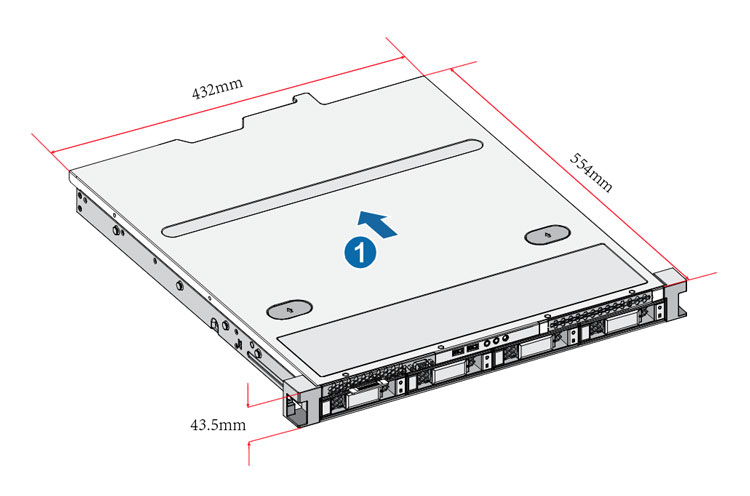 432mm

554mm

1

43.5mm