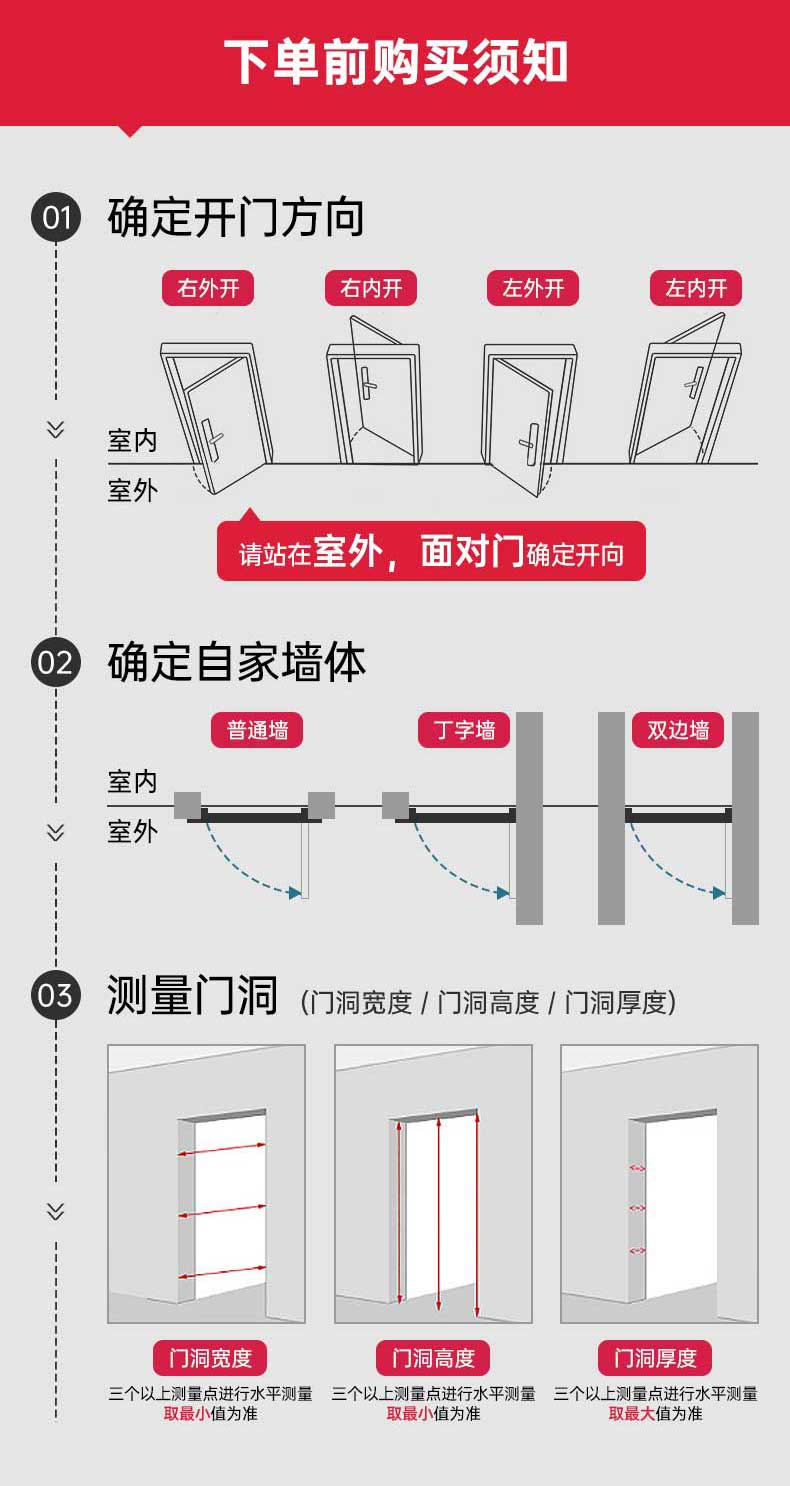 下单前购买须知

01 确定开门方向

右外开 右内开 左外开 左内开

室内
室外

请站在室外，面对门确定开向

02 确定自家墙体

普通墙 丁字墙 双边墙

室内
室外

03 测量门洞 (门洞宽度 / 门洞高度 / 门洞厚度)

门洞宽度
三个以上测量点进行水平测量
取最小值为准

门洞高度
三个以上测量点进行水平测量
取最小值为准

门洞厚度
三个以上测量点进行水平测量
取最大值为准