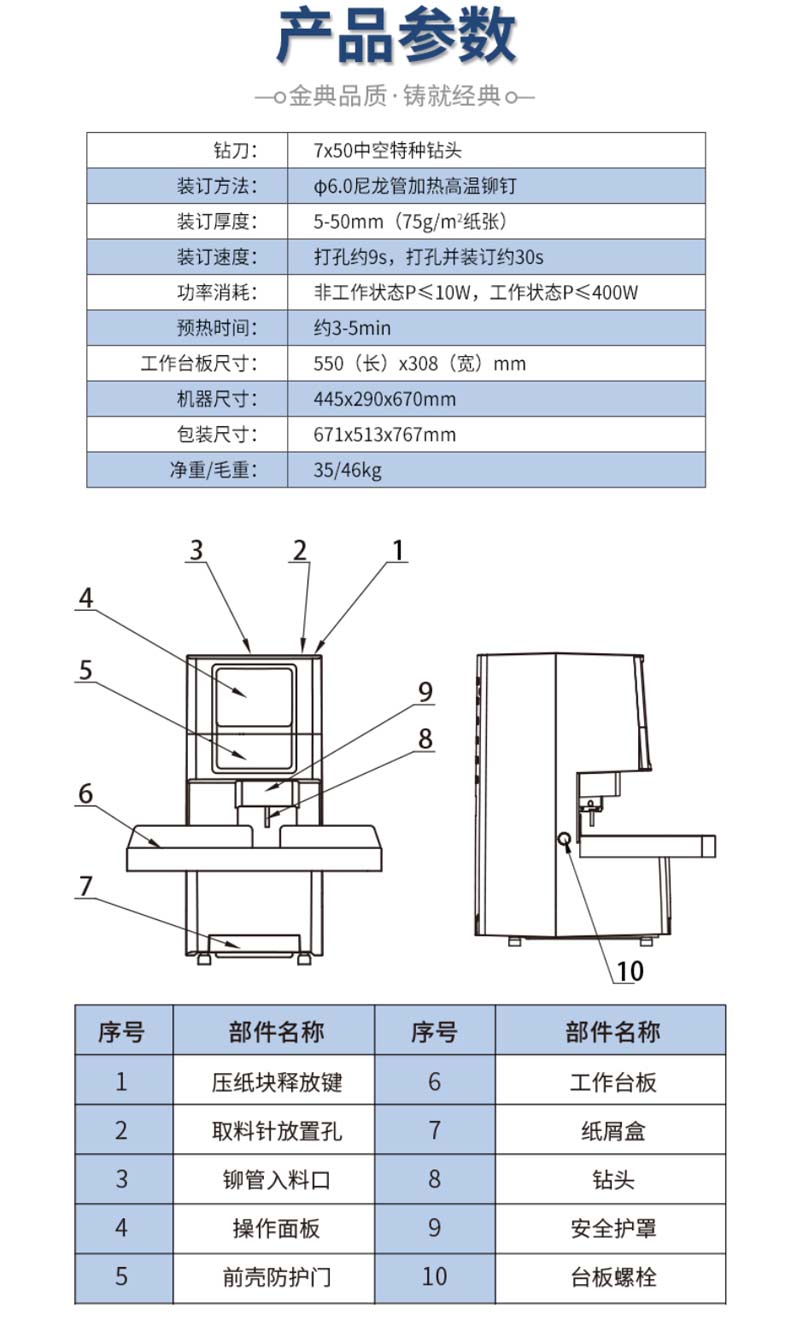 产品参数

金典品质·铸就经典

| 钻刀: | 7x50中空特种钻头 |
|---|---|
| 装订方法: | φ6.0尼龙管加热高温铆钉 |
| 装订厚度: | 5-50mm（75g/m²纸张） |
| 装订速度: | 打孔约9s，打孔并装订约30s |
| 功率消耗: | 非工作状态P≤10W，工作状态P≤400W |
| 预热时间: | 约3-5min |
| 工作台板尺寸: | 550（长）x308（宽）mm |
| 机器尺寸: | 445x290x670mm |
| 包装尺寸: | 671x513x767mm |
| 净重/毛重: | 35/46kg |

3 2 1 4 5 9 8 6 7 10

| 序号 | 部件名称 | 序号 | 部件名称 |
|---|---|---|---|
| 1 | 压纸块释放键 | 6 | 工作台板 |
| 2 | 取料针放置孔 | 7 | 纸屑盒 |
| 3 | 铆管入料口 | 8 | 钻头 |
| 4 | 操作面板 | 9 | 安全护罩 |
| 5 | 前壳防护门 | 10 | 台板螺栓 |