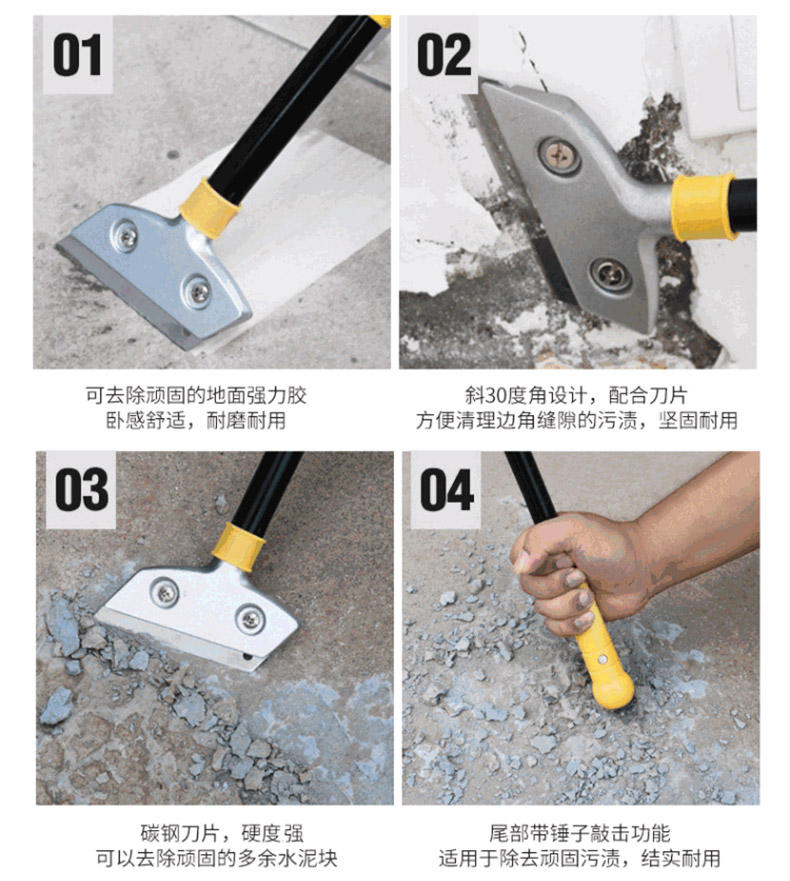 01

可去除顽固的地面强力胶
卧感舒适，耐磨耐用

02

斜30度角设计，配合刀片
方便清理边角缝隙的污渍，坚固耐用

03

碳钢刀片，硬度强
可以去除顽固的多余水泥块

04

尾部带锤子敲击功能
适用于除去顽固污渍，结实耐用