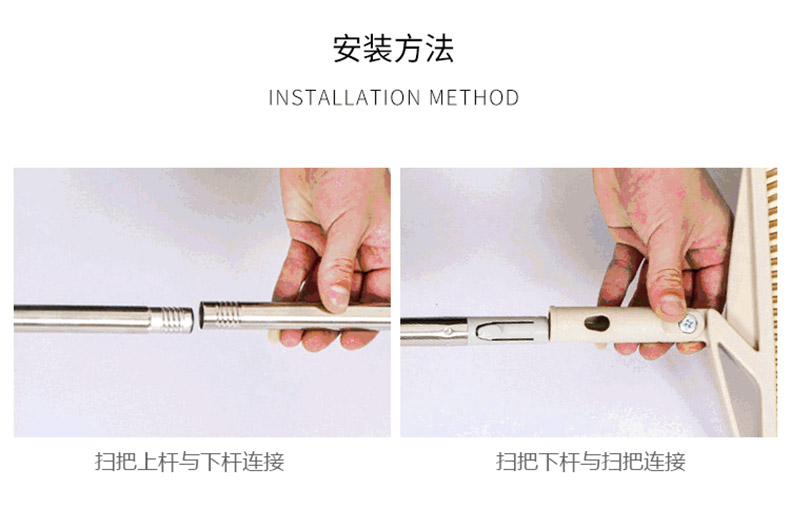 安装方法

INSTALLATION METHOD

扫把上杆与下杆连接

扫把下杆与扫把连接