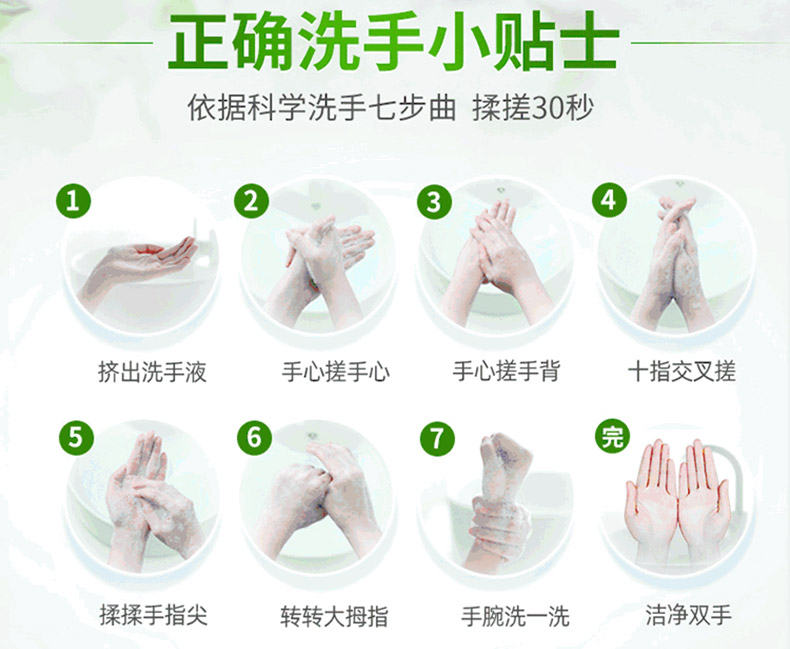 正确洗手小贴士

依据科学洗手七步曲 揉搓30秒

1
挤出洗手液

2
手心搓手心

3
手心搓手背

4
十指交叉搓

5
揉揉手指尖

6
转转大拇指

7
手腕洗一洗

完
洁净双手