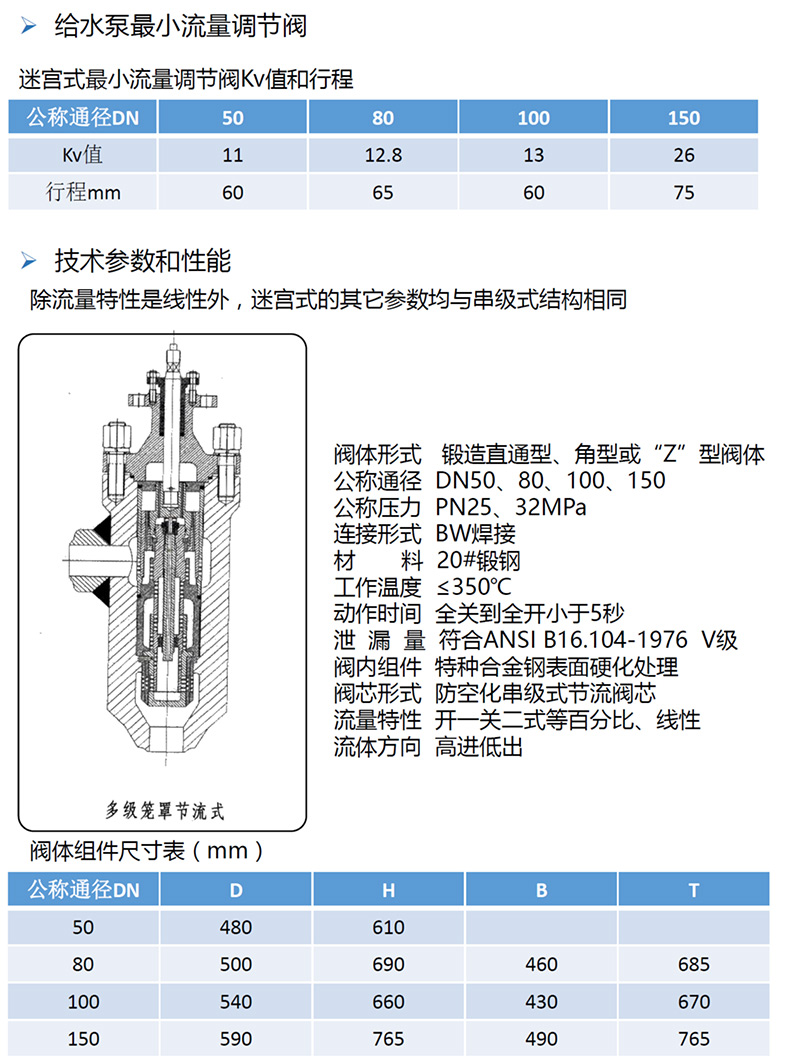 ➢ 给水泵最小流量调节阀

迷宫式最小流量调节阀Kv值和行程

| 公称通径DN | 50 | 80 | 100 | 150 |
|---|---|---|---|---|
| Kv值 | 11 | 12.8 | 13 | 26 |
| 行程mm | 60 | 65 | 60 | 75 |

➢ 技术参数和性能

除流量特性是线性外，迷宫式的其它参数均与串级式结构相同

多级笼罩节流式

阀体形式 锻造直通型、角型或“Z”型阀体
公称通径 DN50、80、100、150
公称压力 PN25、32MPa
连接形式 BW焊接
材 料 20#锻钢
工作温度 ≤350℃
动作时间 全关到全开小于5秒
泄 漏 量 符合ANSI B16.104-1976 V级
阀内组件 特种合金钢表面硬化处理
阀芯形式 防空化串级式节流阀芯
流量特性 开一关二式等百分比、线性
流体方向 高进低出

阀体组件尺寸表（mm）

| 公称通径DN | D | H | B | T |
|---|---|---|---|---|
| 50 | 480 | 610 | | |
| 80 | 500 | 690 | 460 | 685 |
| 100 | 540 | 660 | 430 | 670 |
| 150 | 590 | 765 | 490 | 765 |