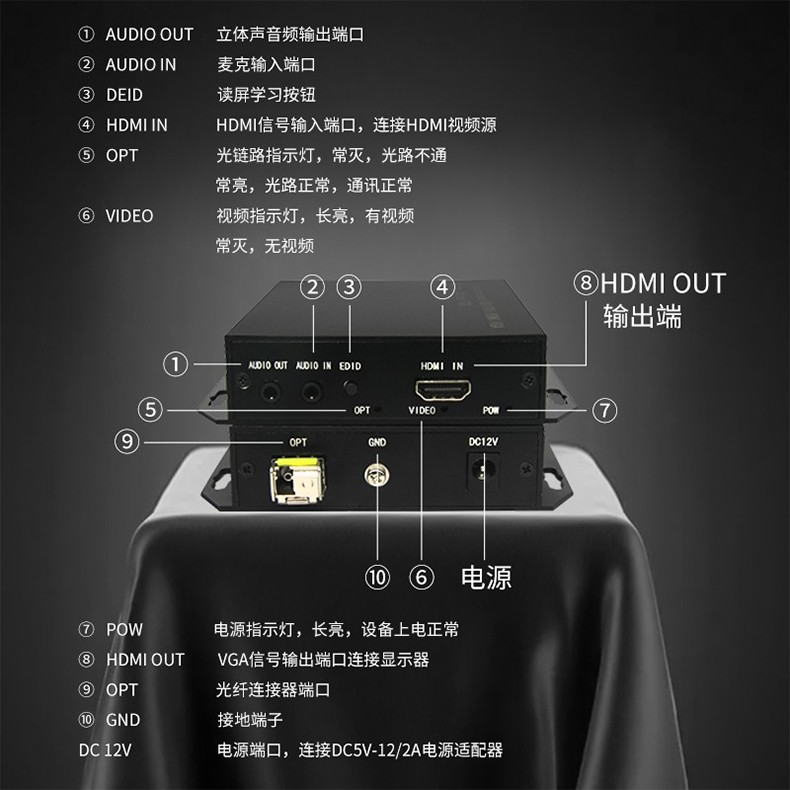 ① AUDIO OUT 立体声音频输出端口

② AUDIO IN 麦克输入端口

③ DEID 读屏学习按钮

④ HDMI IN HDMI信号输入端口，连接HDMI视频源

⑤ OPT 光链路指示灯，常灭，光路不通
常亮，光路正常，通讯正常

⑥ VIDEO 视频指示灯，长亮，有视频
常灭，无视频

② ③ ④ ⑧HDMI OUT
输出端

① AUDIO OUT AUDIO IN EDID HDMI IN

⑤ OPT VIDEO POW ⑦

⑨ OPT GND DC12V

⑩ ⑥ 电源

⑦ POW 电源指示灯，长亮，设备上电正常

⑧ HDMI OUT VGA信号输出端口连接显示器

⑨ OPT 光纤连接器端口

⑩ GND 接地端子

DC 12V 电源端口，连接DC5V-12/2A电源适配器