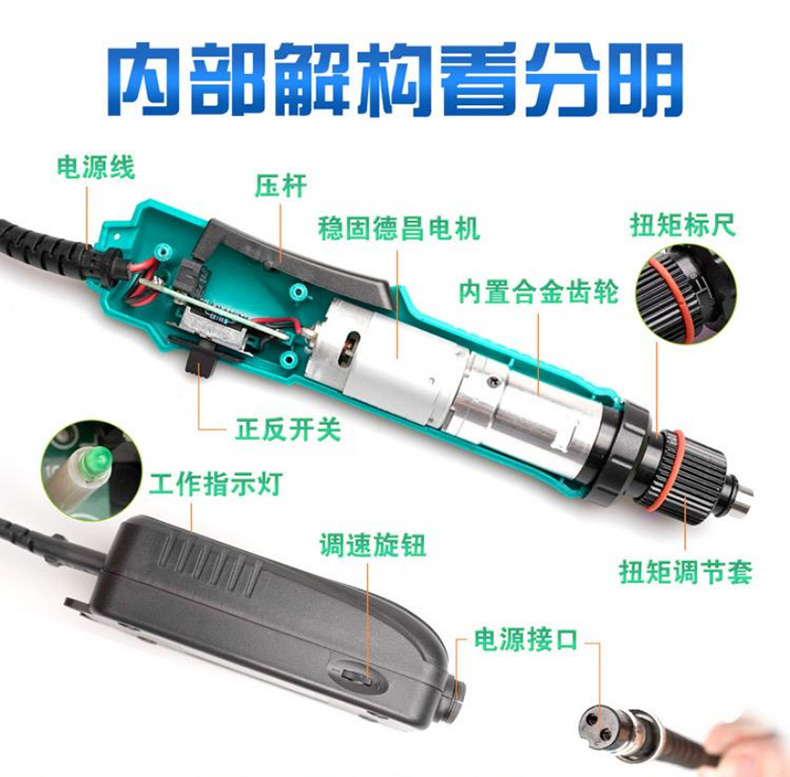 内部解构看分明

电源线

压杆

稳固德昌电机

扭矩标尺

内置合金齿轮

正反开关

工作指示灯

调速旋钮

扭矩调节套

电源接口