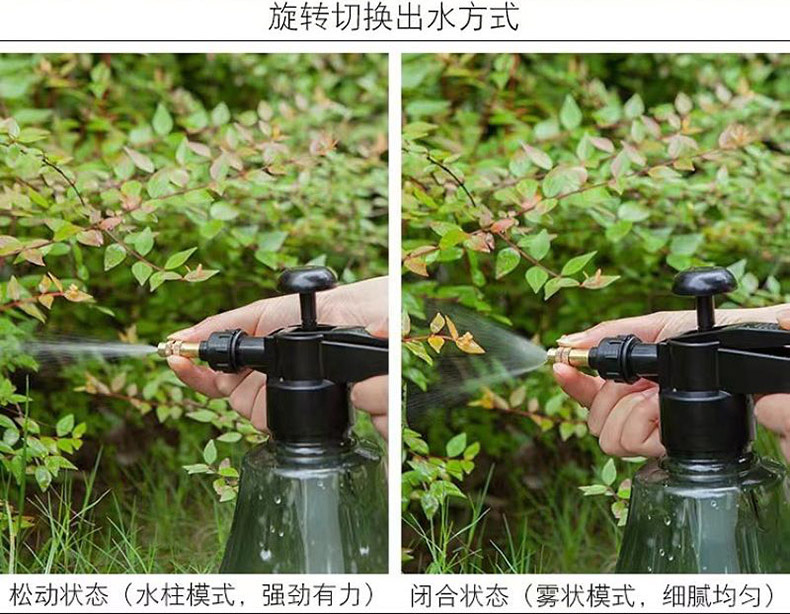 旋转切换出水方式

松动状态（水柱模式，强劲有力）

闭合状态（雾状模式，细腻均匀）