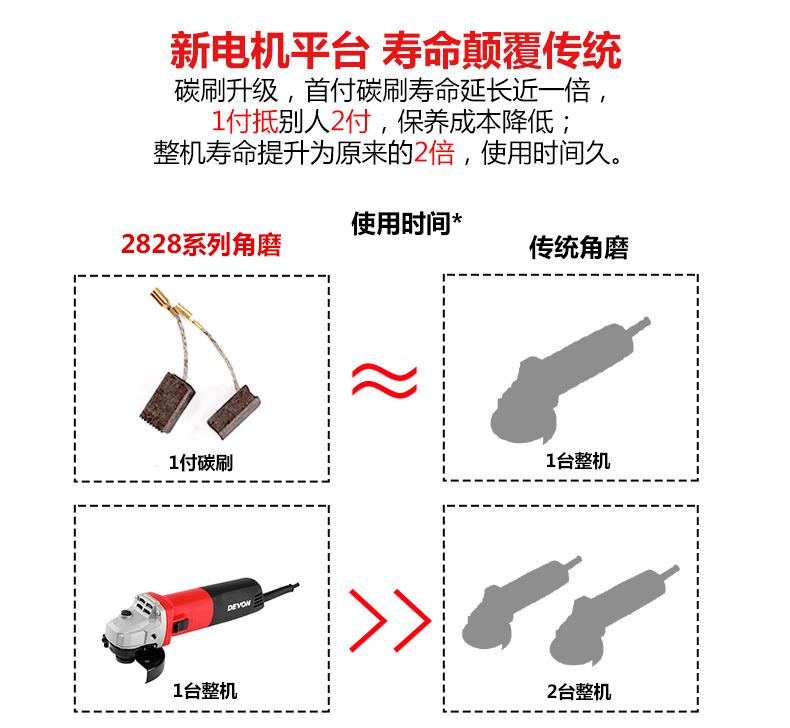 新电机平台 寿命颠覆传统

碳刷升级，首付碳刷寿命延长近一倍，
1付抵别人2付，保养成本降低；
整机寿命提升为原来的2倍，使用时间久。

使用时间*

2828系列角磨

传统角磨

1付碳刷

≈

1台整机

DEVON

1台整机

>>

2台整机