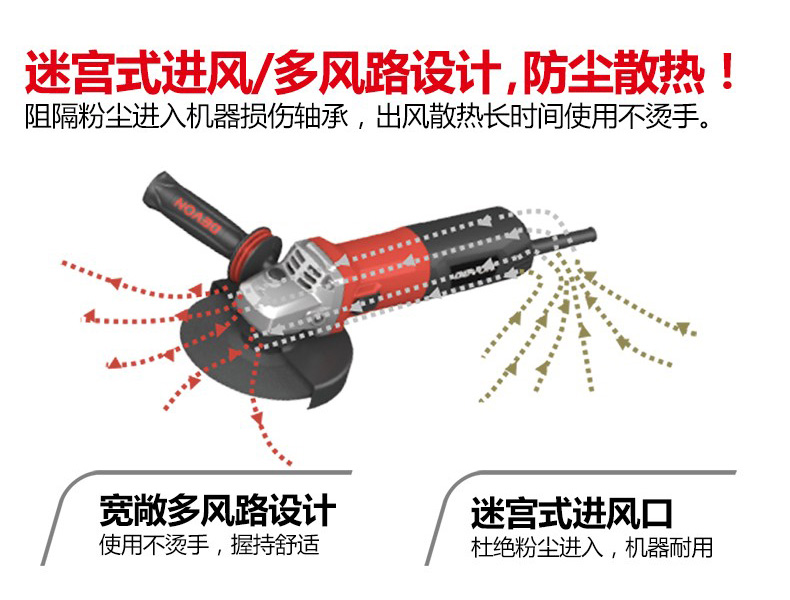 迷宫式进风/多风路设计，防尘散热！
阻隔粉尘进入机器损伤轴承，出风散热长时间使用不烫手。

DEVON

宽敞多风路设计
使用不烫手，握持舒适

迷宫式进风口
杜绝粉尘进入，机器耐用