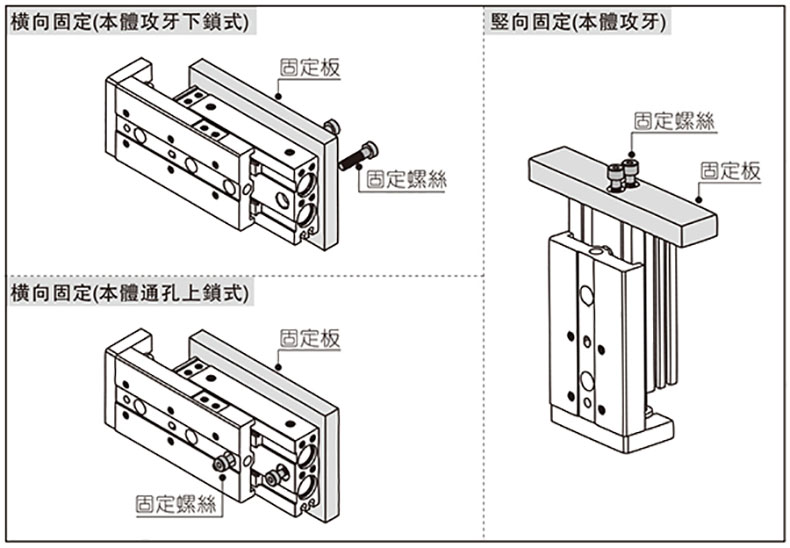 橫向固定(本體攻牙下鎖式)

固定板

固定螺絲

橫向固定(本體通孔上鎖式)

固定板

固定螺絲

竪向固定(本體攻牙)

固定螺絲

固定板