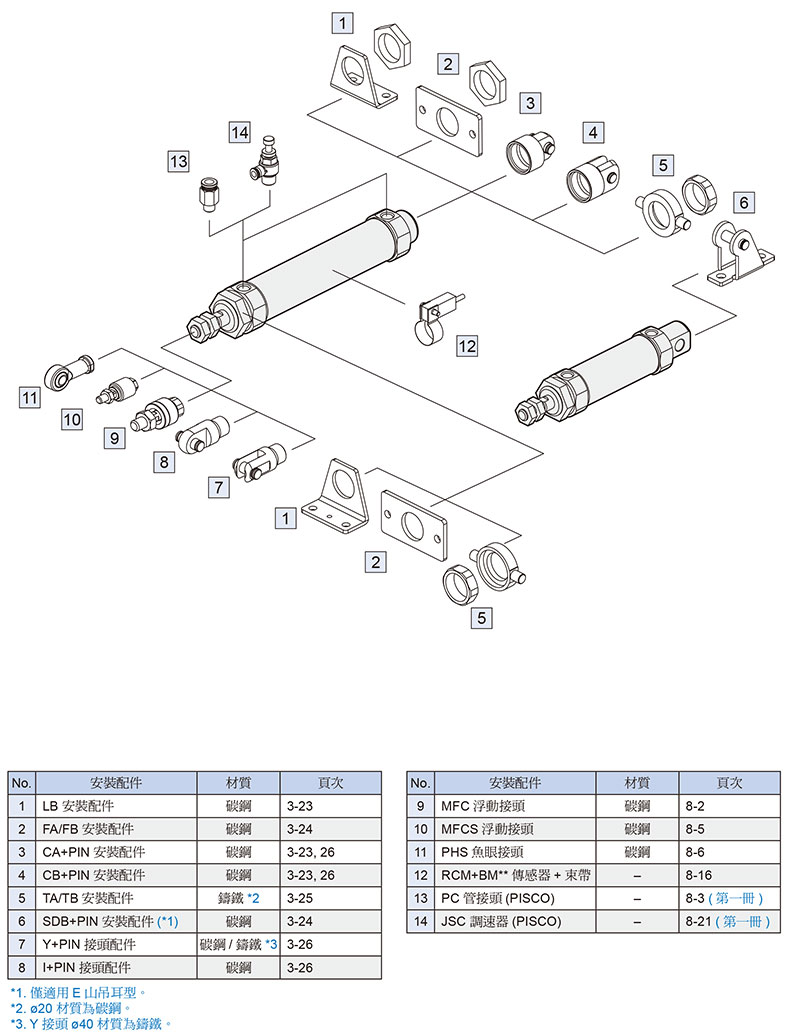 1
2
3
4
5
6
14
13
12
11
10
9
8
7
1
2
5

| No. | 安裝配件 | 材質 | 頁次 |
|---|---|---|---|
| 1 | LB 安裝配件 | 碳鋼 | 3-23 |
| 2 | FA/FB 安裝配件 | 碳鋼 | 3-24 |
| 3 | CA+PIN 安裝配件 | 碳鋼 | 3-23, 26 |
| 4 | CB+PIN 安裝配件 | 碳鋼 | 3-23, 26 |
| 5 | TA/TB 安裝配件 | 鑄鐵 *2 | 3-25 |
| 6 | SDB+PIN 安裝配件 (*1) | 碳鋼 | 3-24 |
| 7 | Y+PIN 接頭配件 | 碳鋼 / 鑄鐵 *3 | 3-26 |
| 8 | I+PIN 接頭配件 | 碳鋼 | 3-26 |

| No. | 安裝配件 | 材質 | 頁次 |
|---|---|---|---|
| 9 | MFC 浮動接頭 | 碳鋼 | 8-2 |
| 10 | MFCS 浮動接頭 | 碳鋼 | 8-5 |
| 11 | PHS 魚眼接頭 | 碳鋼 | 8-6 |
| 12 | RCM+BM** 傳感器 + 束帶 | – | 8-16 |
| 13 | PC 管接頭 (PISCO) | – | 8-3 ( 第一冊 ) |
| 14 | JSC 調速器 (PISCO) | – | 8-21 ( 第一冊 ) |

*1. 僅適用 E 山吊耳型。
*2. ø20 材質為碳鋼。
*3. Y 接頭 ø40 材質為鑄鐵。